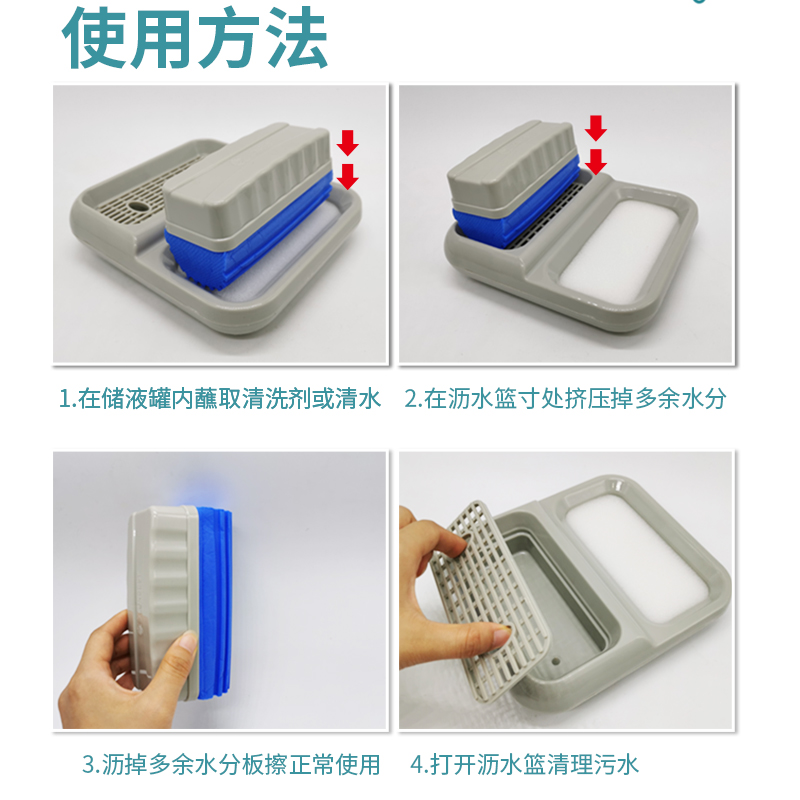 使用方法

1.在储液罐内蘸取清洗剂或清水

2.在沥水篮寸处挤压掉多余水分

3.沥掉多余水分板擦正常使用

4.打开沥水篮清理污水