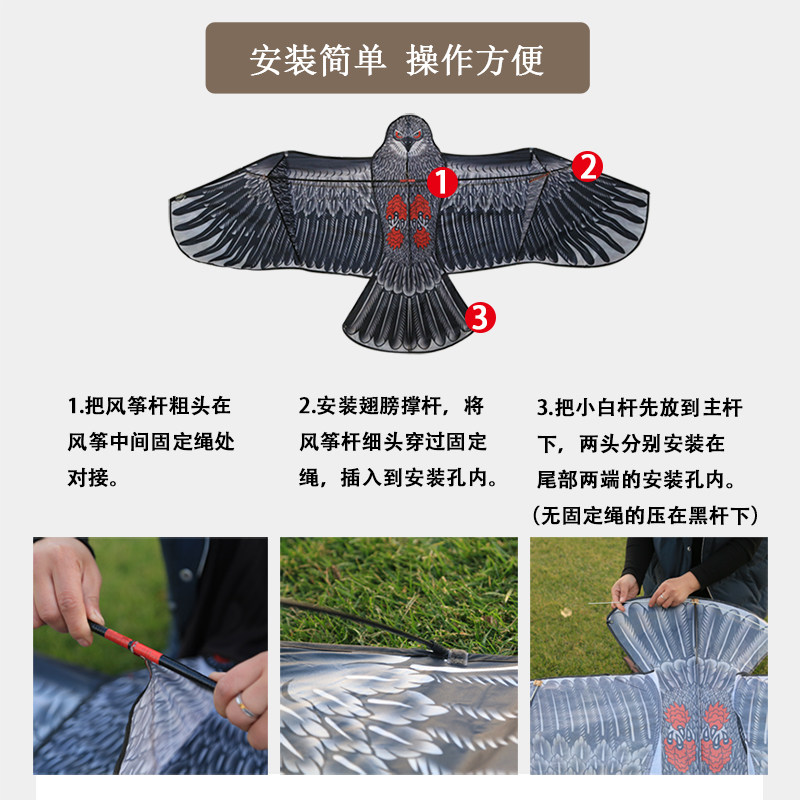 安装简单 操作方便

1

2

3

1.把风筝杆粗头在风筝中间固定绳处对接。

2.安装翅膀撑杆，将风筝杆细头穿过固定绳，插入到安装孔内。

3.把小白杆先放到主杆下，两头分别安装在尾部两端的安装孔内。（无固定绳的压在黑杆下）