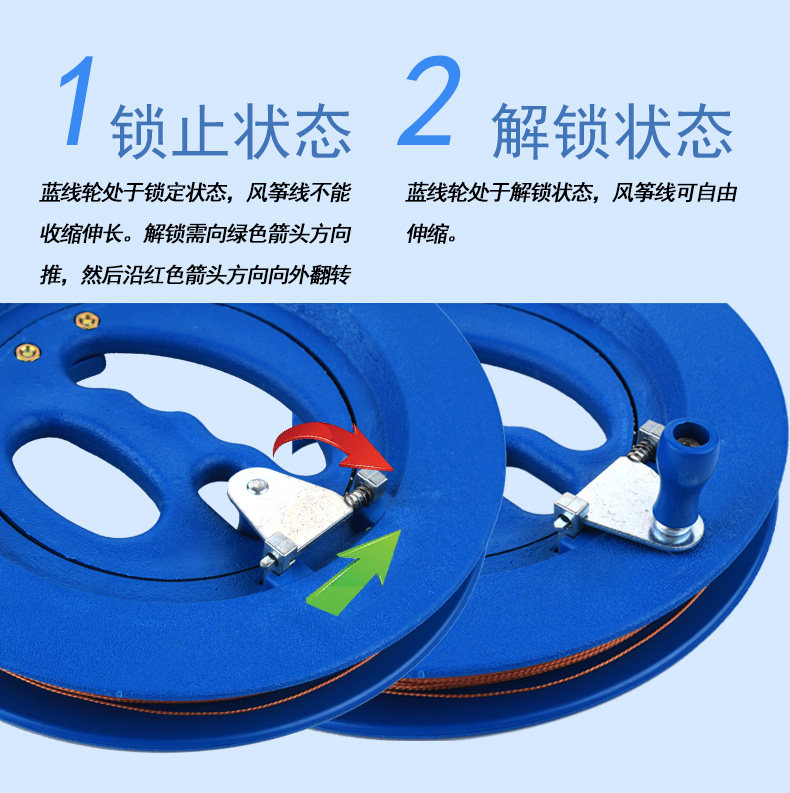 1 锁止状态

蓝线轮处于锁定状态，风筝线不能收缩伸长。解锁需向绿色箭头方向推，然后沿红色箭头方向向外翻转

2 解锁状态

蓝线轮处于解锁状态，风筝线可自由伸缩。