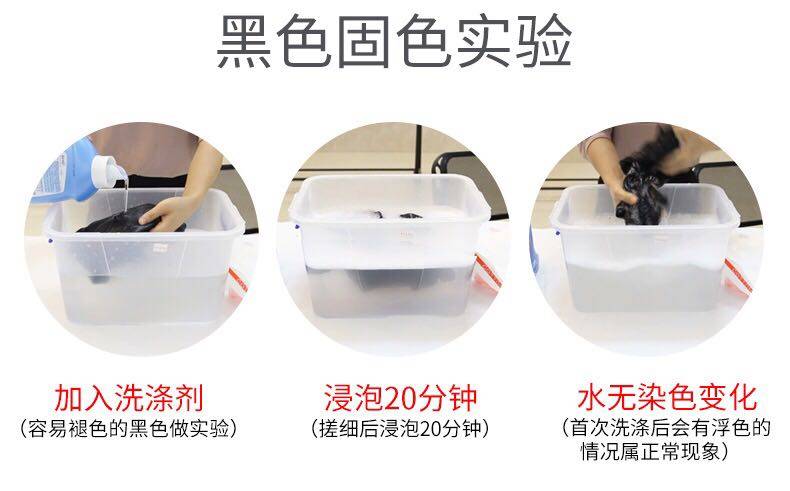 黑色固色实验

加入洗涤剂
（容易褪色的黑色做实验）

浸泡20分钟
（搓细后浸泡20分钟）

水无染色变化
（首次洗涤后会有浮色的情况属正常现象）