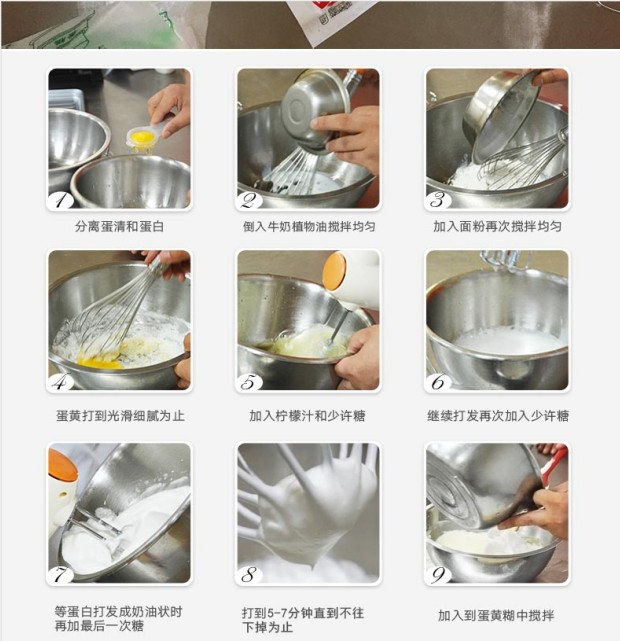 1

分离蛋清和蛋白

2

倒入牛奶植物油搅拌均匀

3

加入面粉再次搅拌均匀

4

蛋黄打到光滑细腻为止

5

加入柠檬汁和少许糖

6

继续打发再次加入少许糖

7

等蛋白打发成奶油状时再加最后一次糖

8

打到5-7分钟直到不往下掉为止

9

加入到蛋黄糊中搅拌