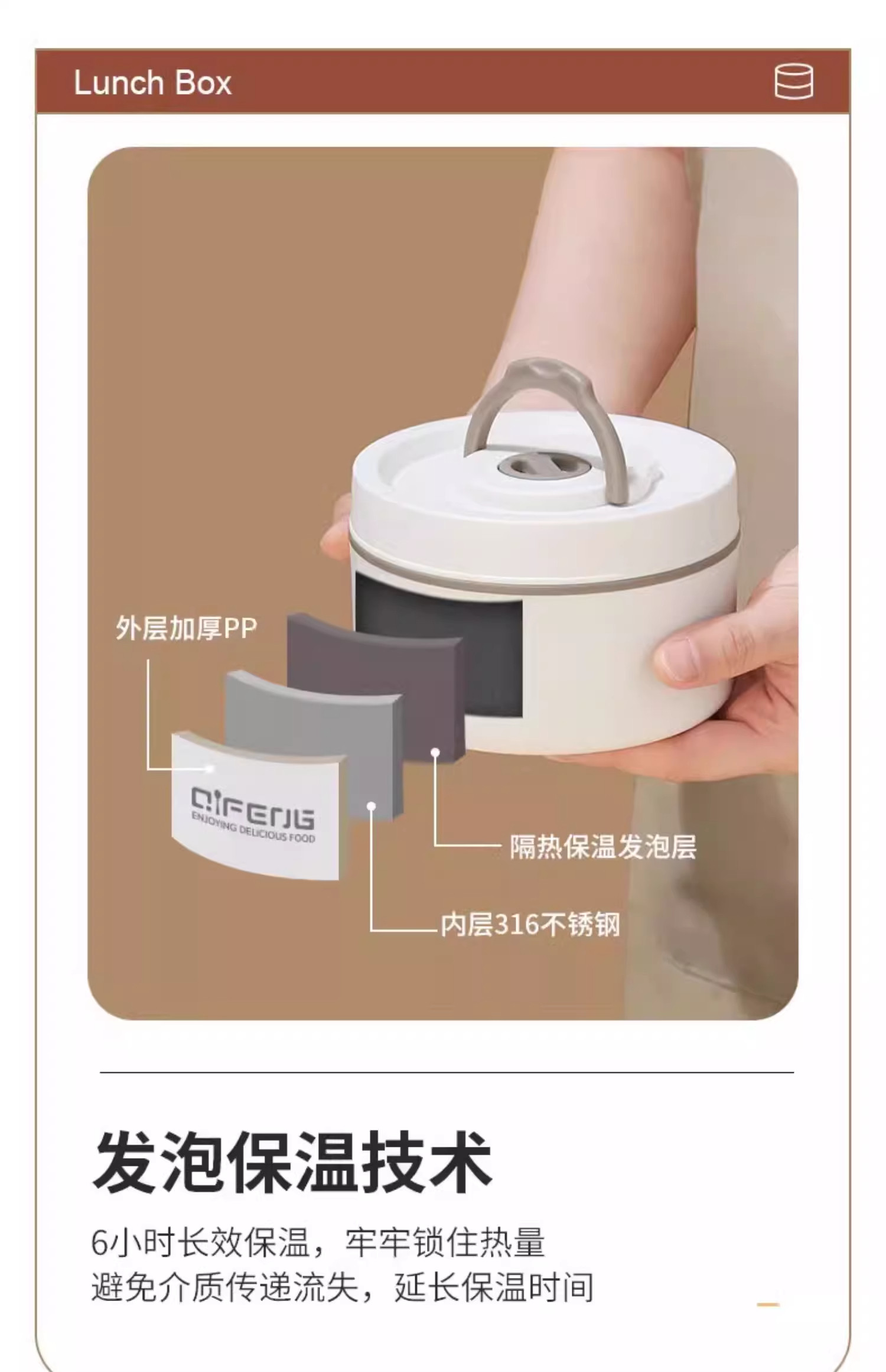 Lunch Box

外层加厚PP

QIFENG
ENJOYING DELICIOUS FOOD

隔热保温发泡层

内层316不锈钢

发泡保温技术

6小时长效保温，牢牢锁住热量
避免介质传递流失，延长保温时间