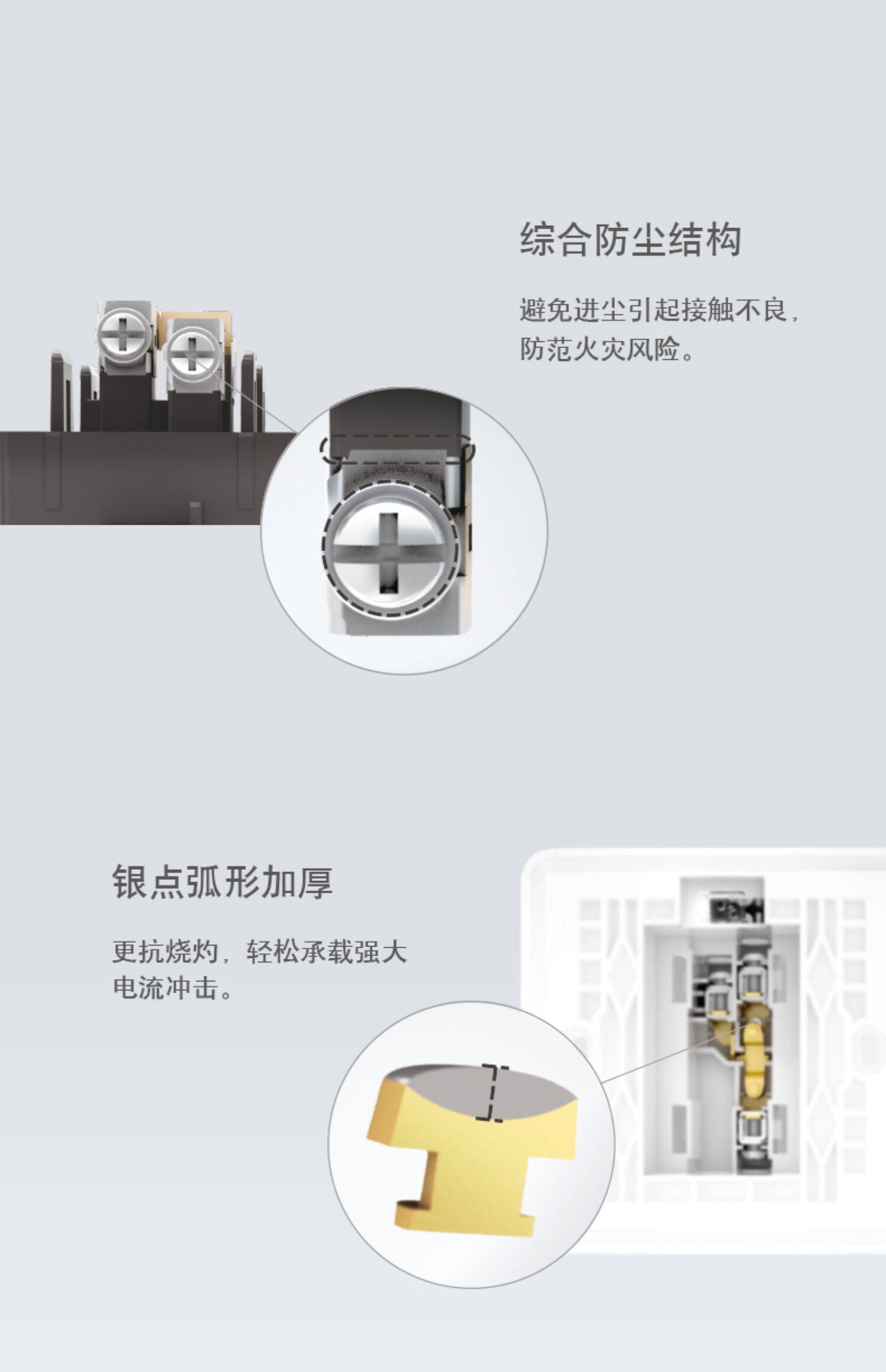 综合防尘结构

避免进尘引起接触不良，防范火灾风险。

银点弧形加厚

更抗烧灼，轻松承载强大电流冲击。