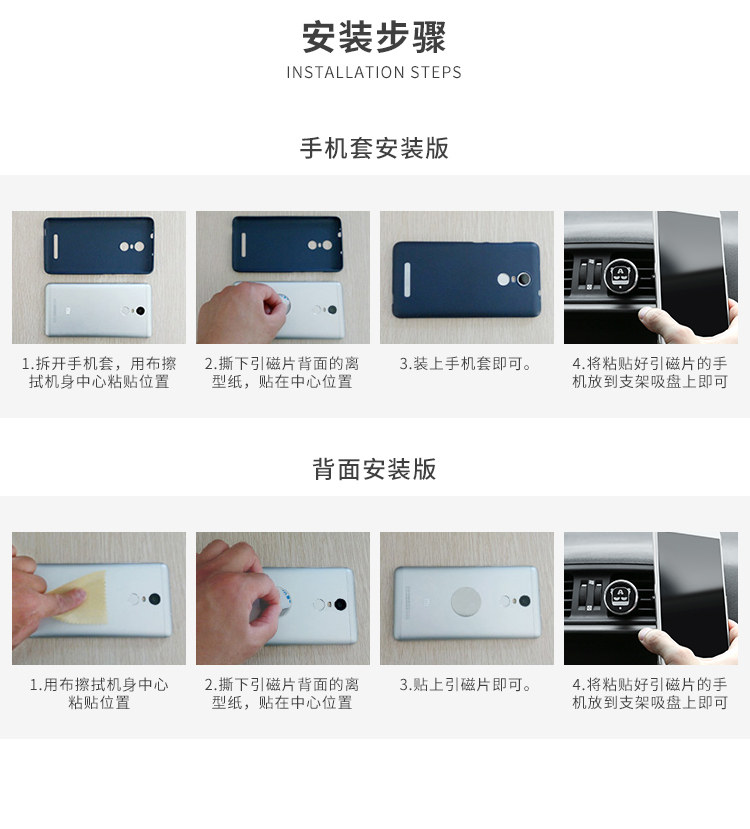 安装步骤
INSTALLATION STEPS

手机套安装版

1.拆开手机套，用布擦拭机身中心粘贴位置

2.撕下引磁片背面的离型纸，贴在中心位置

3.装上手机套即可。

4.将粘贴好引磁片的手机放到支架吸盘上即可

背面安装版

1.用布擦拭机身中心粘贴位置

2.撕下引磁片背面的离型纸，贴在中心位置

3.贴上引磁片即可。

4.将粘贴好引磁片的手机放到支架吸盘上即可