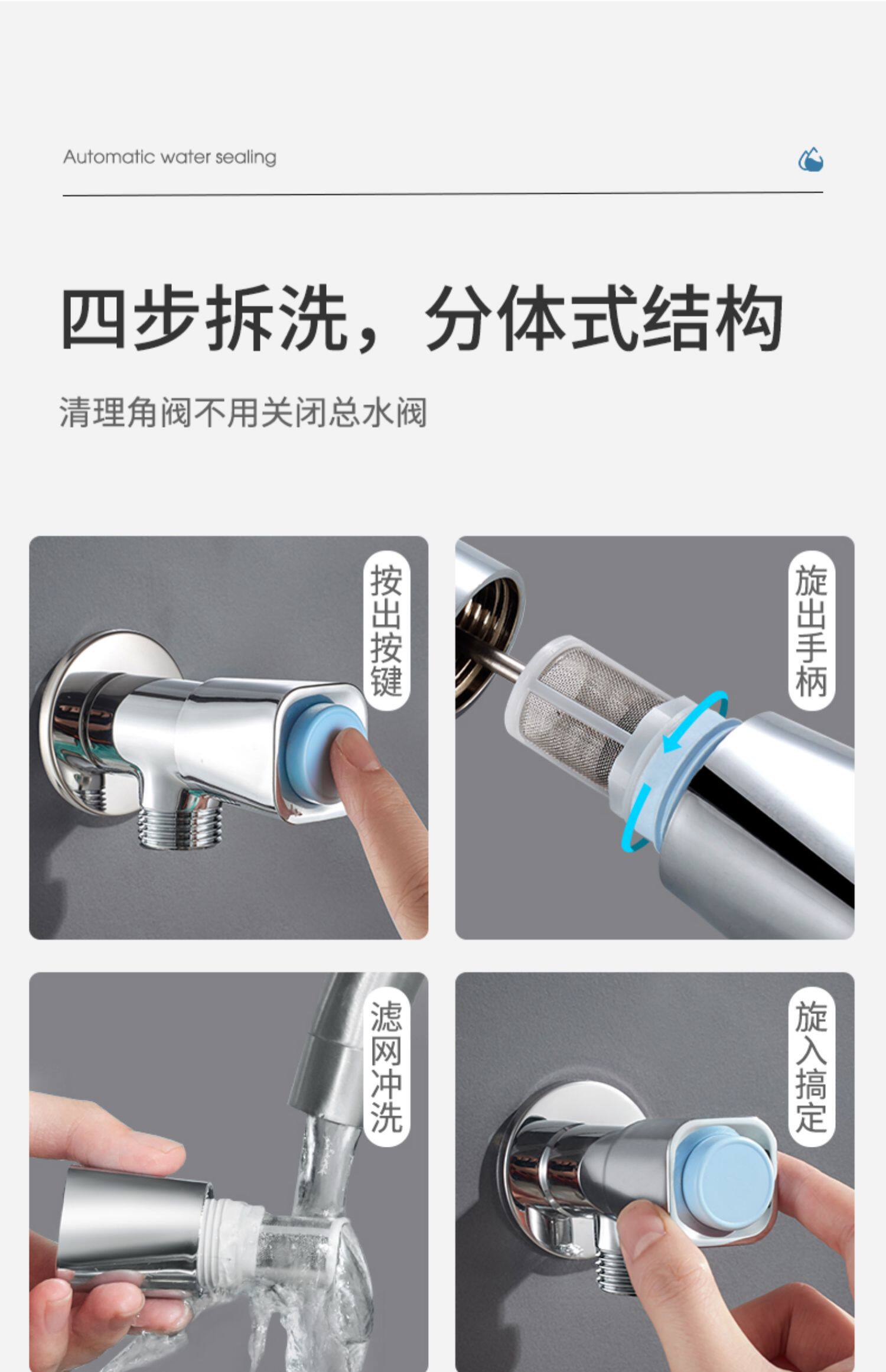 Automatic water sealing

四步拆洗，分体式结构

清理角阀不用关闭总水阀

按出按键

旋出手柄

滤网冲洗

旋入搞定