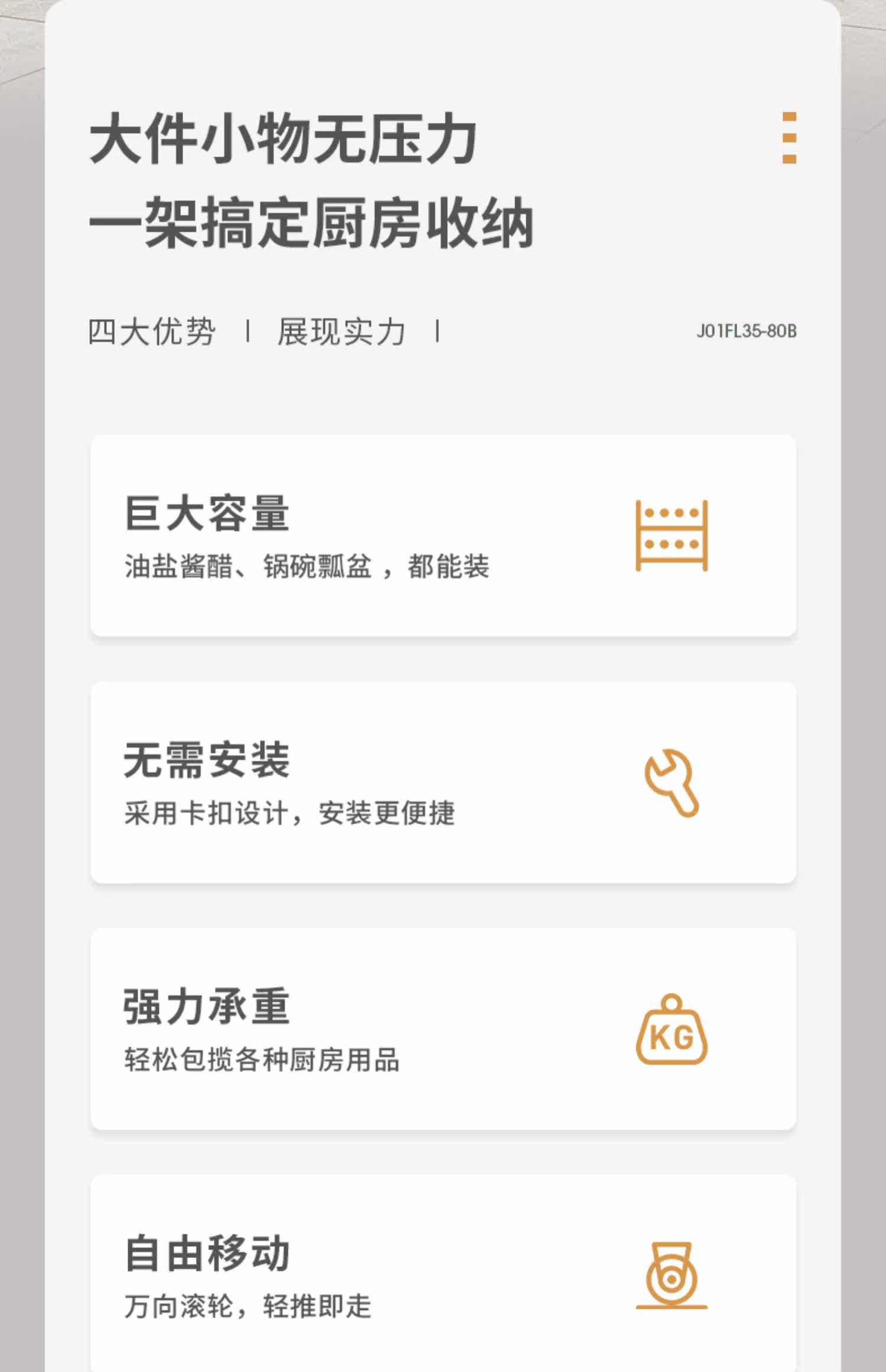 大件小物无压力
一架搞定厨房收纳

四大优势 | 展现实力 |

J01FL35-80B

巨大容量
油盐酱醋、锅碗瓢盆，都能装

无需安装
采用卡扣设计，安装更便捷

强力承重
轻松包揽各种厨房用品

KG

自由移动
万向滚轮，轻推即走