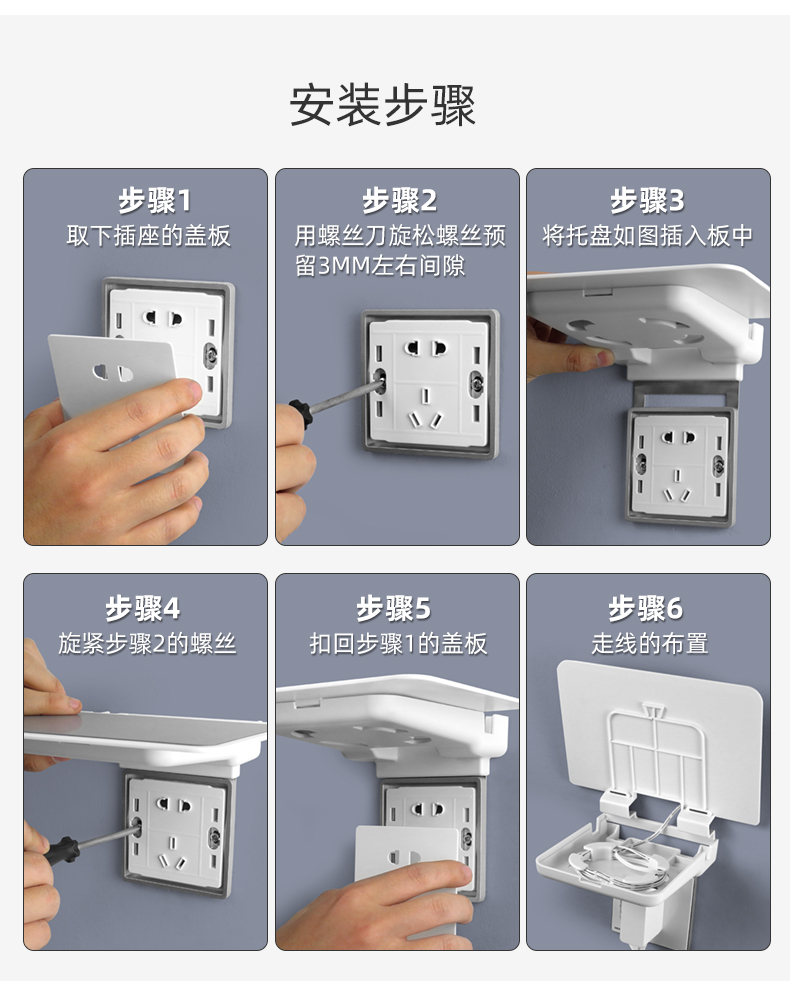 安装步骤

步骤1
取下插座的盖板

步骤2
用螺丝刀旋松螺丝预留3MM左右间隙

步骤3
将托盘如图插入板中

步骤4
旋紧步骤2的螺丝

步骤5
扣回步骤1的盖板

步骤6
走线的布置