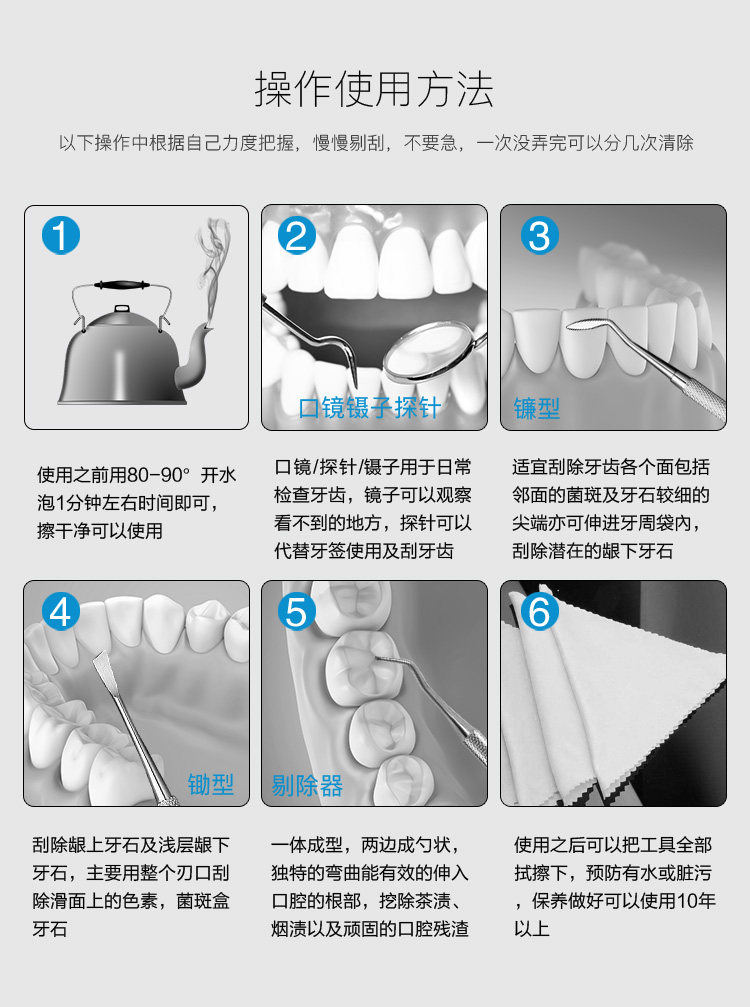 操作使用方法

以下操作中根据自己力度把握，慢慢剔刮，不要急，一次没弄完可以分几次清除

1

使用之前用80-90° 开水泡1分钟左右时间即可，擦干净可以使用

2

口镜镊子探针

口镜/探针/镊子用于日常检查牙齿，镜子可以观察看不到的地方，探针可以代替牙签使用及刮牙齿

3

镰型

适宜刮除牙齿各个面包括邻面的菌斑及牙石较细的尖端亦可伸进牙周袋内，刮除潜在的龈下牙石

4

锄型

刮除龈上牙石及浅层龈下牙石，主要用整个刃口刮除滑面上的色素，菌斑盒牙石

5

剔除器

一体成型，两边成勺状，独特的弯曲能有效的伸入口腔的根部，挖除茶渍、烟渍以及顽固的口腔残渣

6

使用之后可以把工具全部拭擦下，预防有水或脏污，保养做好可以使用10年以上