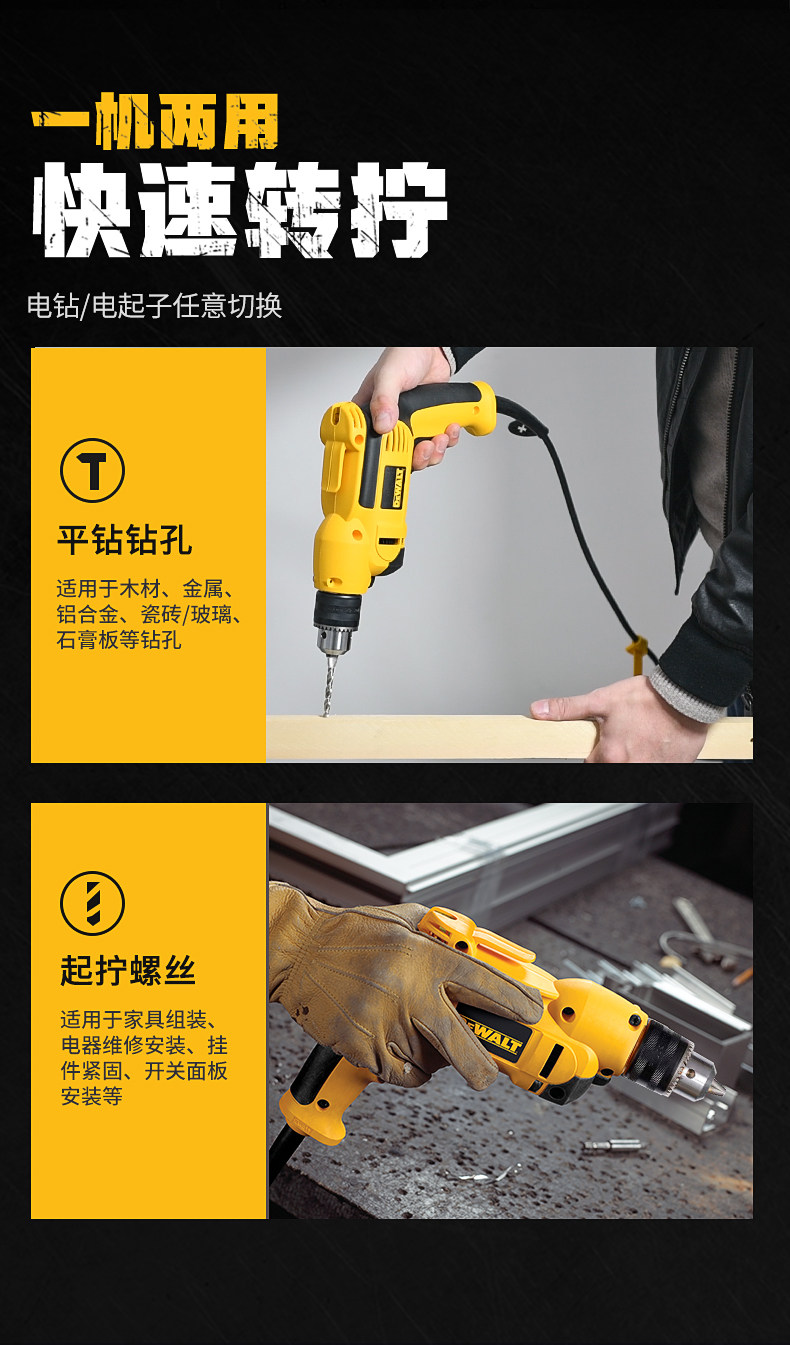 一机两用
快速转拧

电钻/电起子任意切换

平钻钻孔

适用于木材、金属、铝合金、瓷砖/玻璃、石膏板等钻孔

DEWALT

起拧螺丝

适用于家具组装、电器维修安装、挂件紧固、开关面板安装等

DEWALT