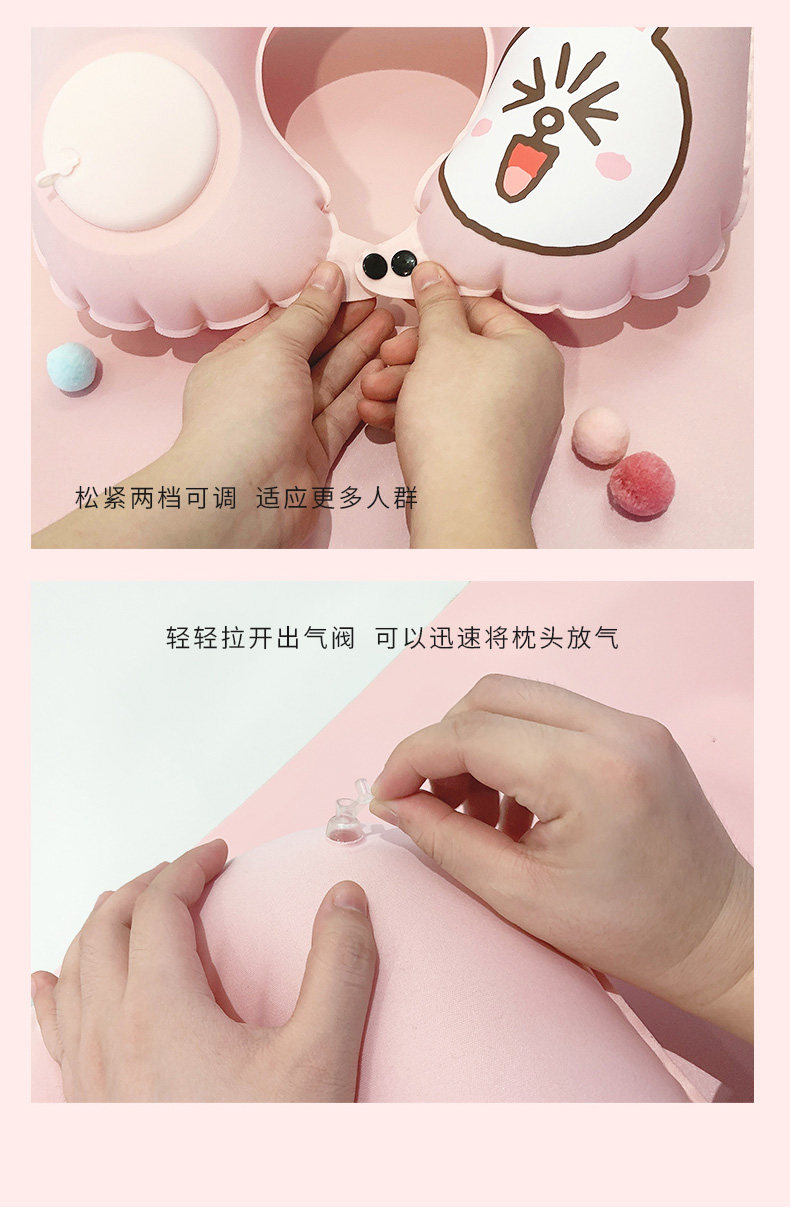 松紧两档可调 适应更多人群

轻轻拉开出气阀 可以迅速将枕头放气