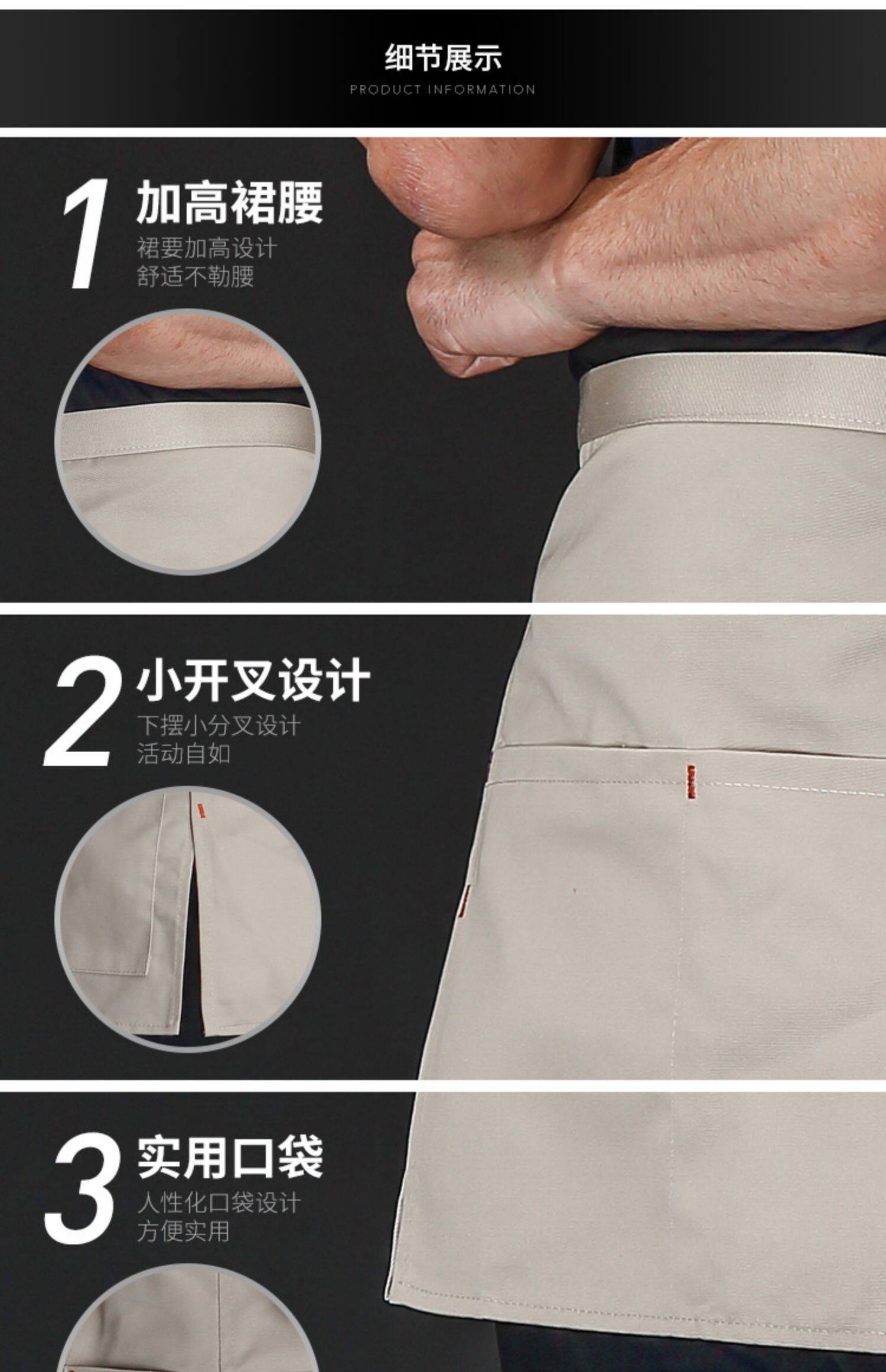 细节展示
PRODUCT INFORMATION

1 加高裙腰
裙要加高设计
舒适不勒腰

2 小开叉设计
下摆小分叉设计
活动自如

3 实用口袋
人性化口袋设计
方便实用