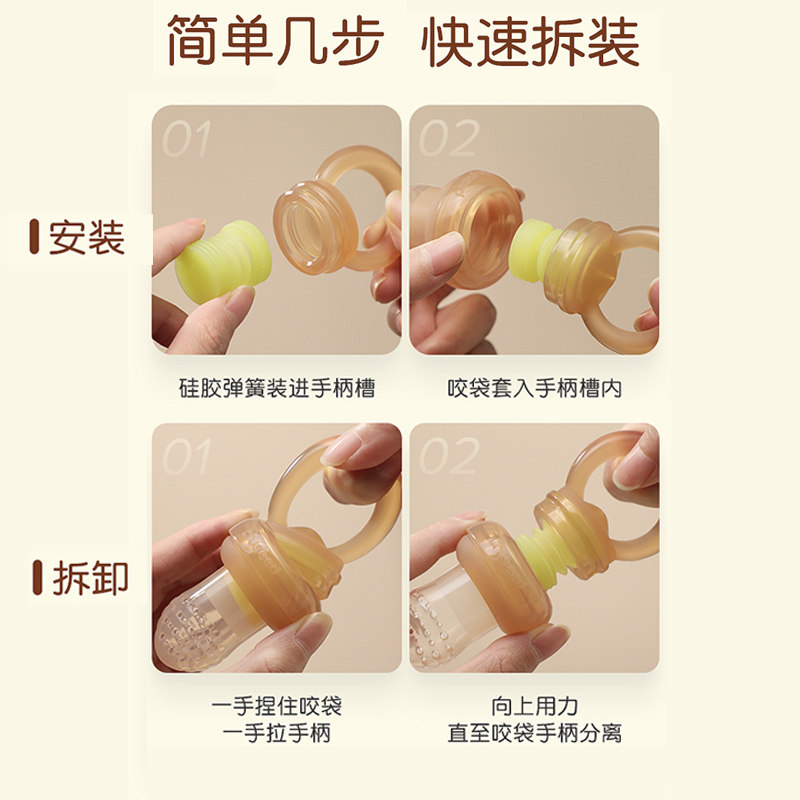 简单几步 快速拆装

安装

01

02

硅胶弹簧装进手柄槽

咬袋套入手柄槽内

拆卸

01

02

一手捏住咬袋
一手拉手柄

向上用力
直至咬袋手柄分离