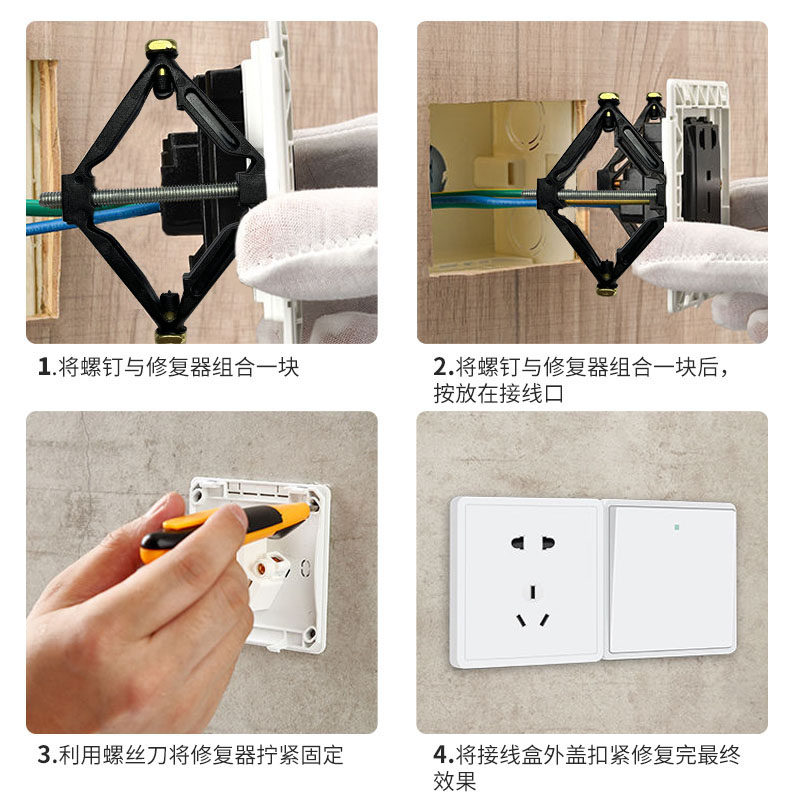 1.将螺钉与修复器组合一块

2.将螺钉与修复器组合一块后，按放在接线口

3.利用螺丝刀将修复器拧紧固定

4.将接线盒外盖扣紧修复完最终效果