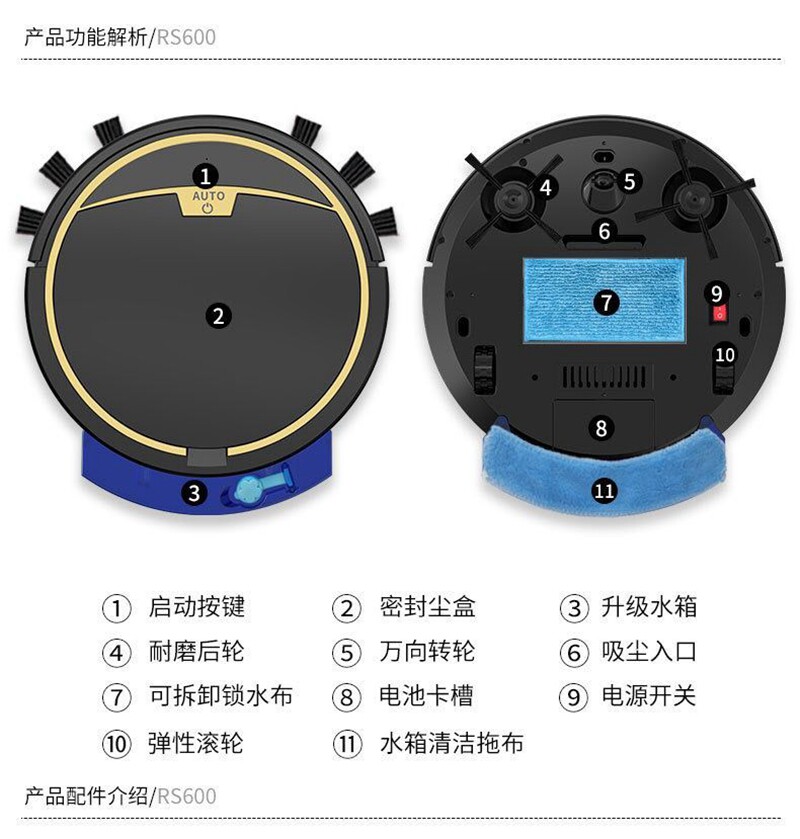 产品功能解析/RS600

1
AUTO

2

3

4
5
6
7
9
10
8
11

① 启动按键　② 密封尘盒　③ 升级水箱
④ 耐磨后轮　⑤ 万向转轮　⑥ 吸尘入口
⑦ 可拆卸锁水布　⑧ 电池卡槽　⑨ 电源开关
⑩ 弹性滚轮　⑪ 水箱清洁拖布

产品配件介绍/RS600