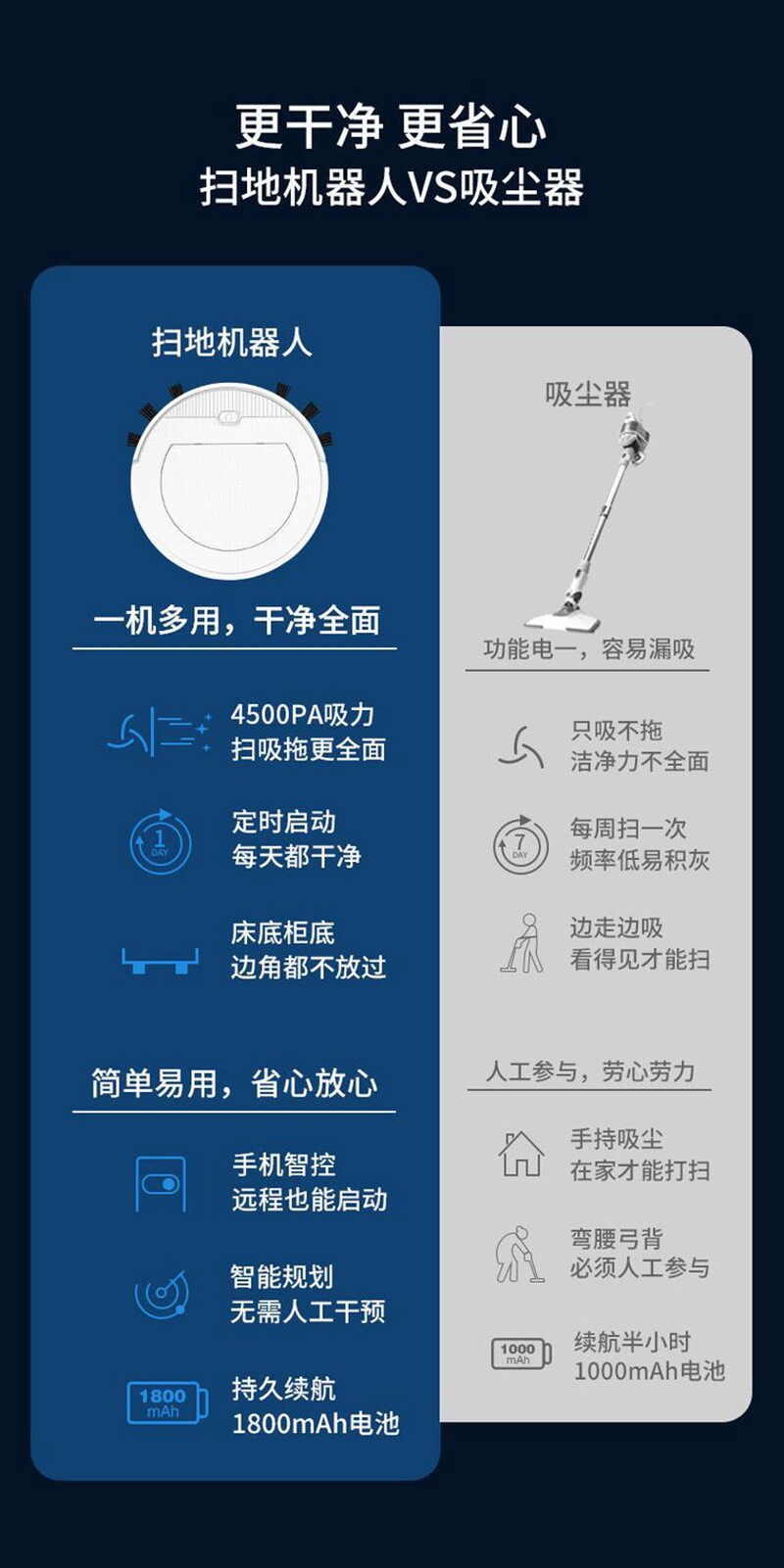 更干净 更省心
扫地机器人VS吸尘器

扫地机器人

一机多用，干净全面

4500PA吸力
扫吸拖更全面

1 DAY
定时启动
每天都干净

床底柜底
边角都不放过

简单易用，省心放心

手机智控
远程也能启动

智能规划
无需人工干预

1800 mAh
持久续航
1800mAh电池

吸尘器

功能电一，容易漏吸

只吸不拖
洁净力不全面

7 DAY
每周扫一次
频率低易积灰

边走边吸
看得见才能扫

人工参与，劳心劳力

手持吸尘
在家才能打扫

弯腰弓背
必须人工参与

1000 mAh
续航半小时
1000mAh电池