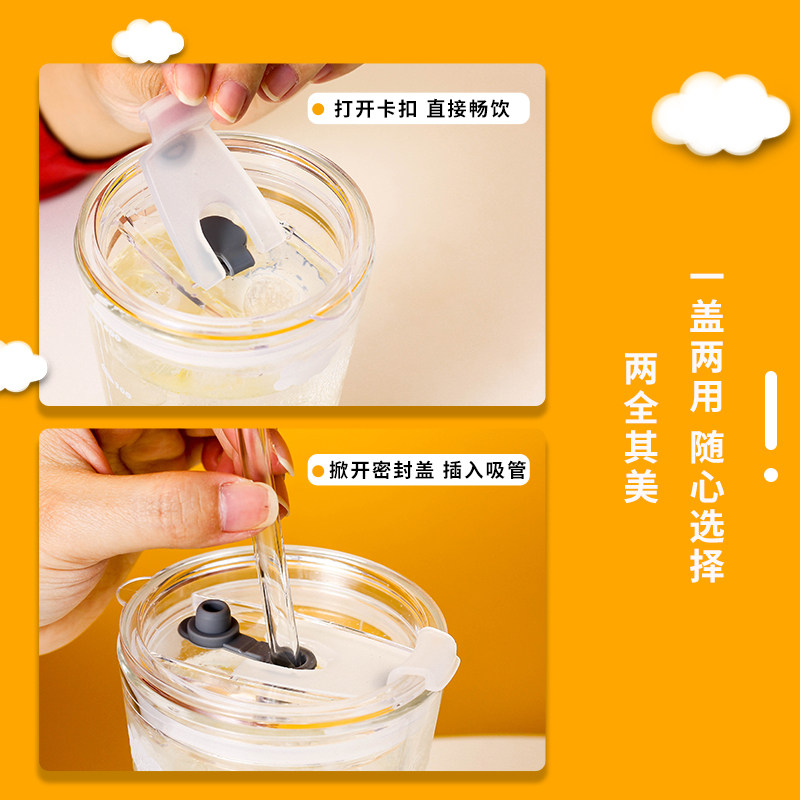 打开卡扣 直接畅饮

掀开密封盖 插入吸管

一盖两用 随心选择

两全其美