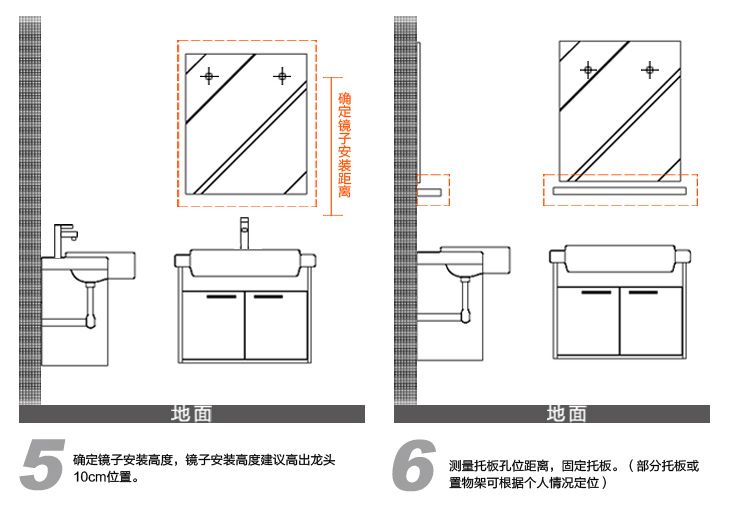 确定镜子安装距离

地面

5

确定镜子安装高度，镜子安装高度建议高出龙头10cm位置。

地面

6

测量托板孔位距离，固定托板。（部分托板或置物架可根据个人情况定位）