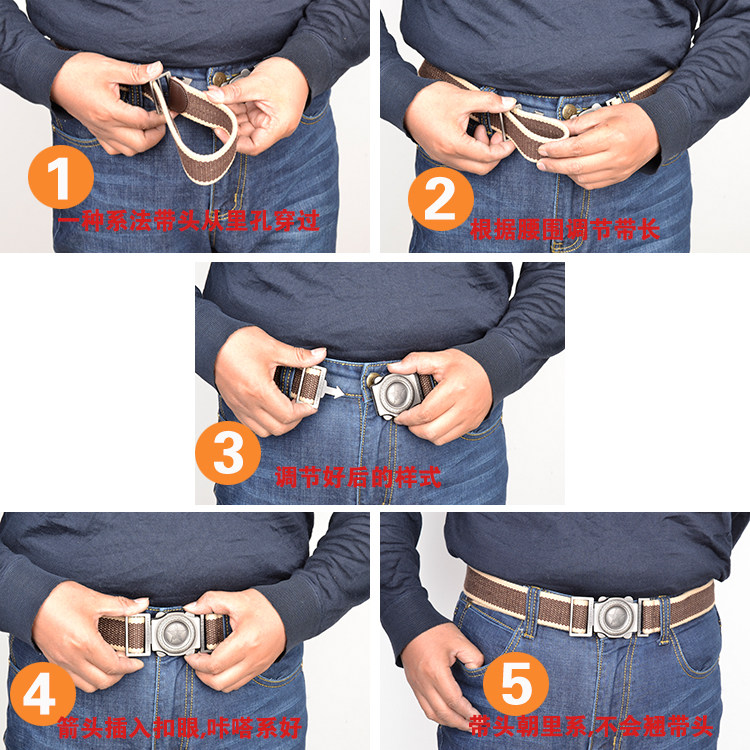 1
一种系法带头从里孔穿过

2
根据腰围调节带长

3
调节好后的样式

4
箭头插入扣眼,咔嗒系好

5
带头朝里系,不会翘带头