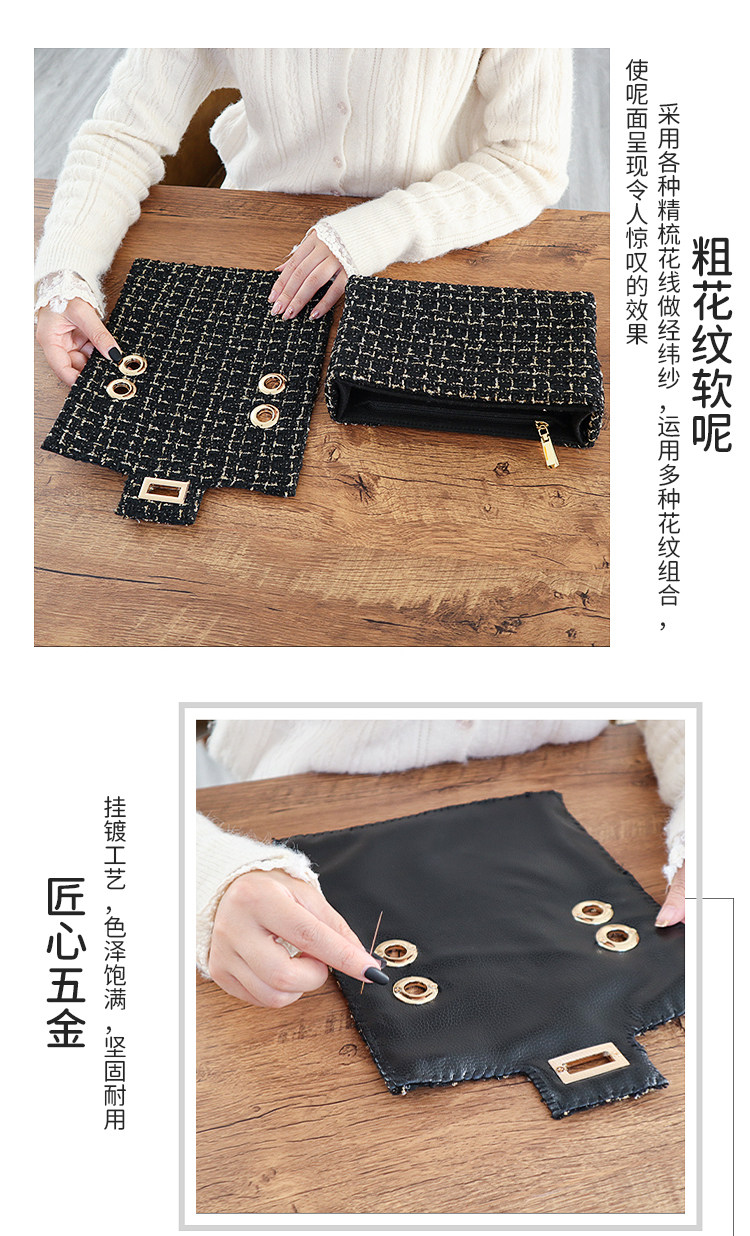 粗花纹软呢

采用各种精梳花线做经纬纱，运用多种花纹组合，使呢面呈现令人惊叹的效果

匠心五金

挂镀工艺，色泽饱满，坚固耐用