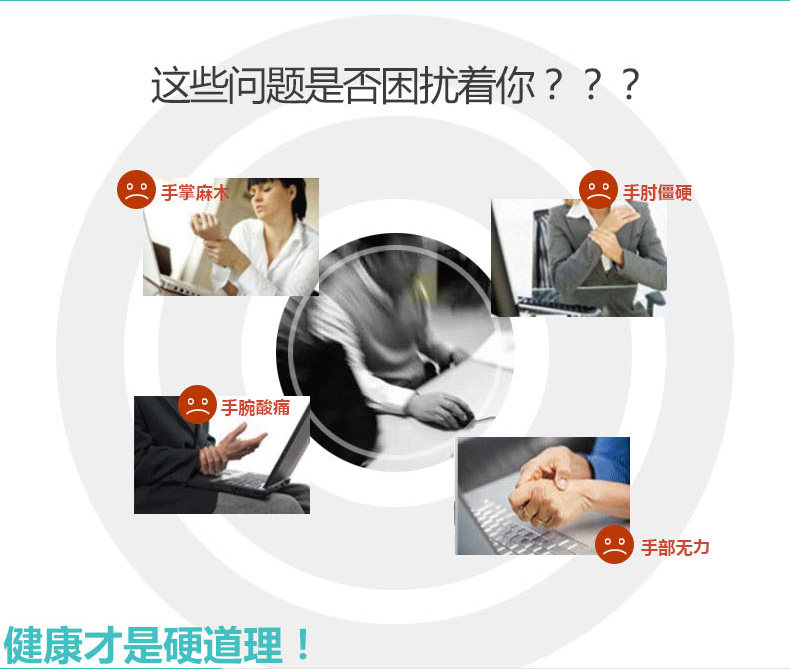 这些问题是否困扰着你？？？

手掌麻木

手肘僵硬

手腕酸痛

手部无力

健康才是硬道理！