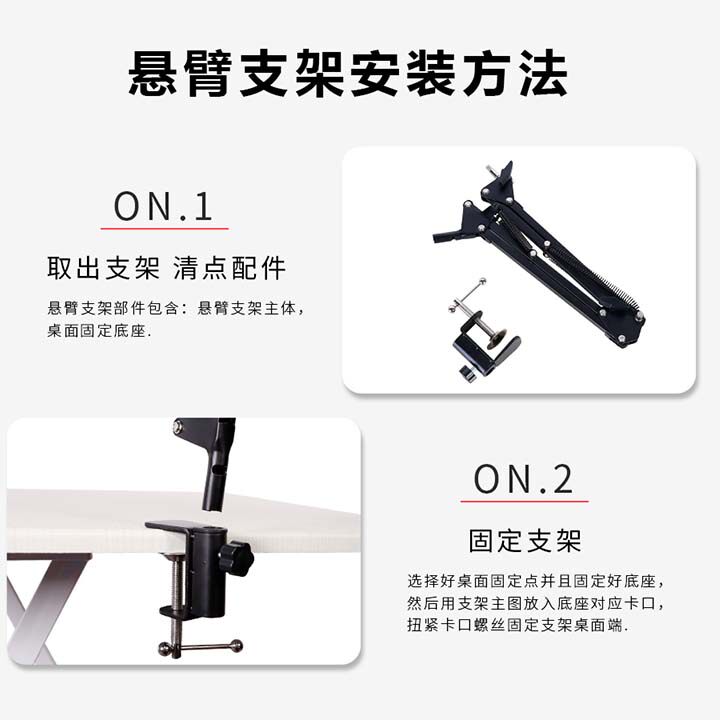 悬臂支架安装方法

ON.1

取出支架 清点配件

悬臂支架部件包含：悬臂支架主体，桌面固定底座.

ON.2

固定支架

选择好桌面固定点并且固定好底座，然后用支架主图放入底座对应卡口，扭紧卡口螺丝固定支架桌面端.