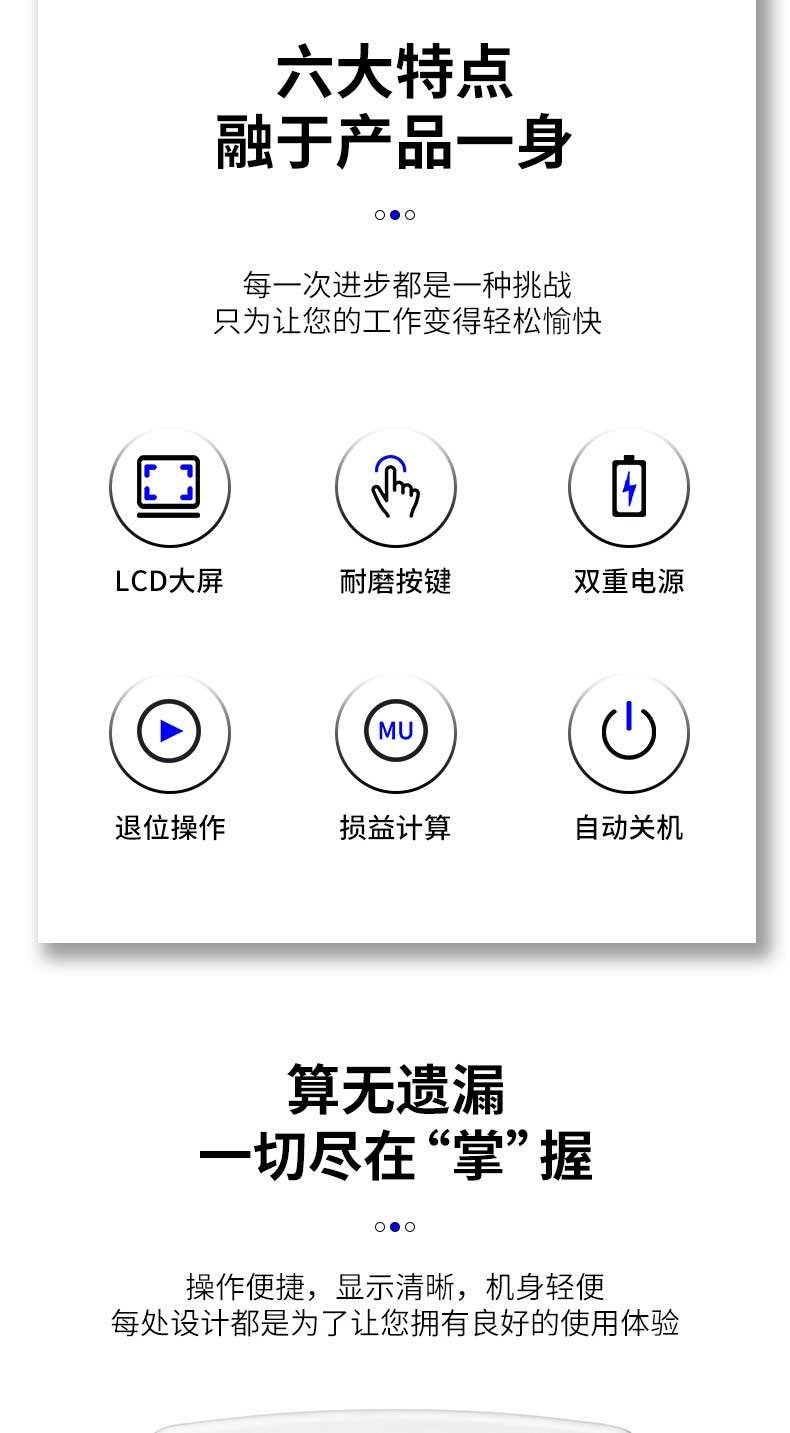 六大特点
融于产品一身

每一次进步都是一种挑战
只为让您的工作变得轻松愉快

LCD大屏

耐磨按键

双重电源

MU

退位操作

损益计算

自动关机

算无遗漏
一切尽在“掌”握

操作便捷，显示清晰，机身轻便
每处设计都是为了让您拥有良好的使用体验