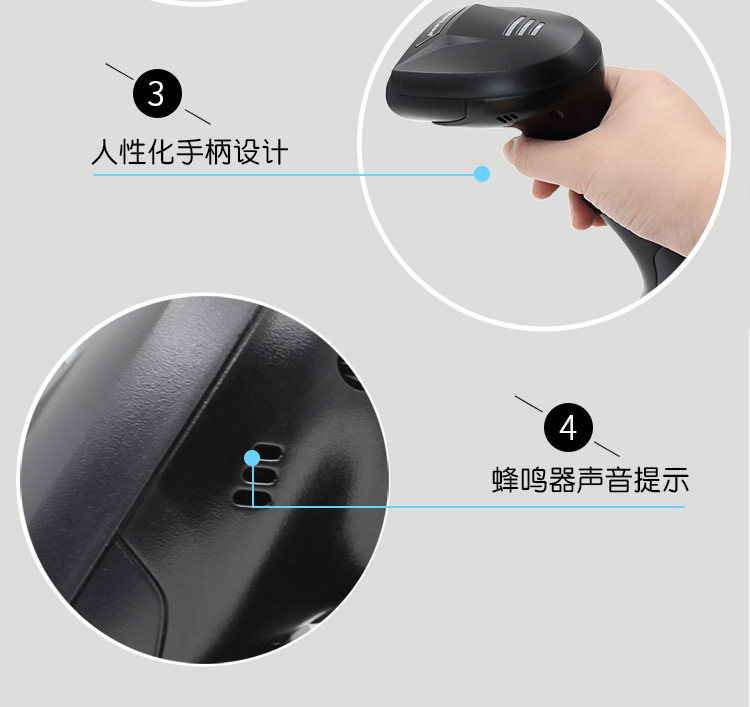 3
人性化手柄设计

4
蜂鸣器声音提示