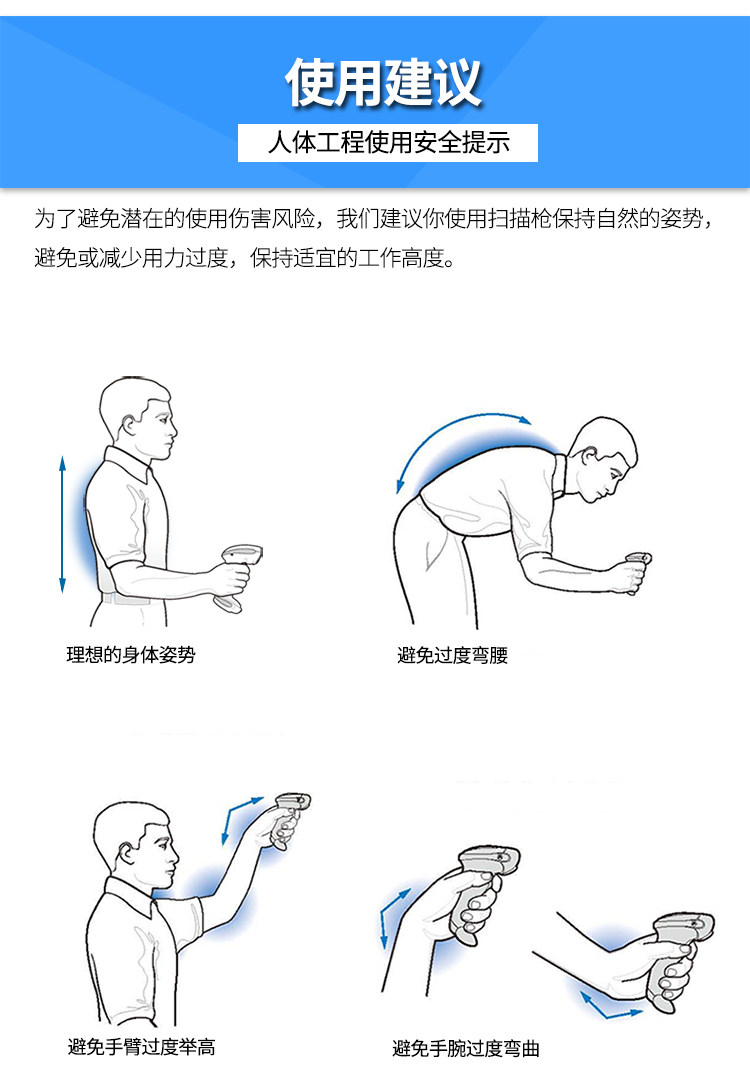 使用建议

人体工程使用安全提示

为了避免潜在的使用伤害风险，我们建议你使用扫描枪保持自然的姿势，避免或减少用力过度，保持适宜的工作高度。

理想的身体姿势

避免过度弯腰

避免手臂过度举高

避免手腕过度弯曲