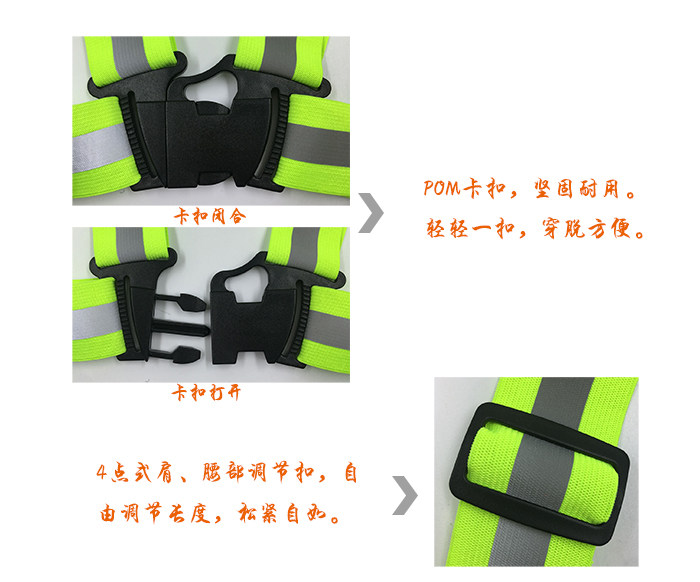 卡扣闭合

POM卡扣，坚固耐用。
轻轻一扣，穿脱方便。

卡扣打开

4点式肩、腰部调节扣，自由调节长度，松紧自如。