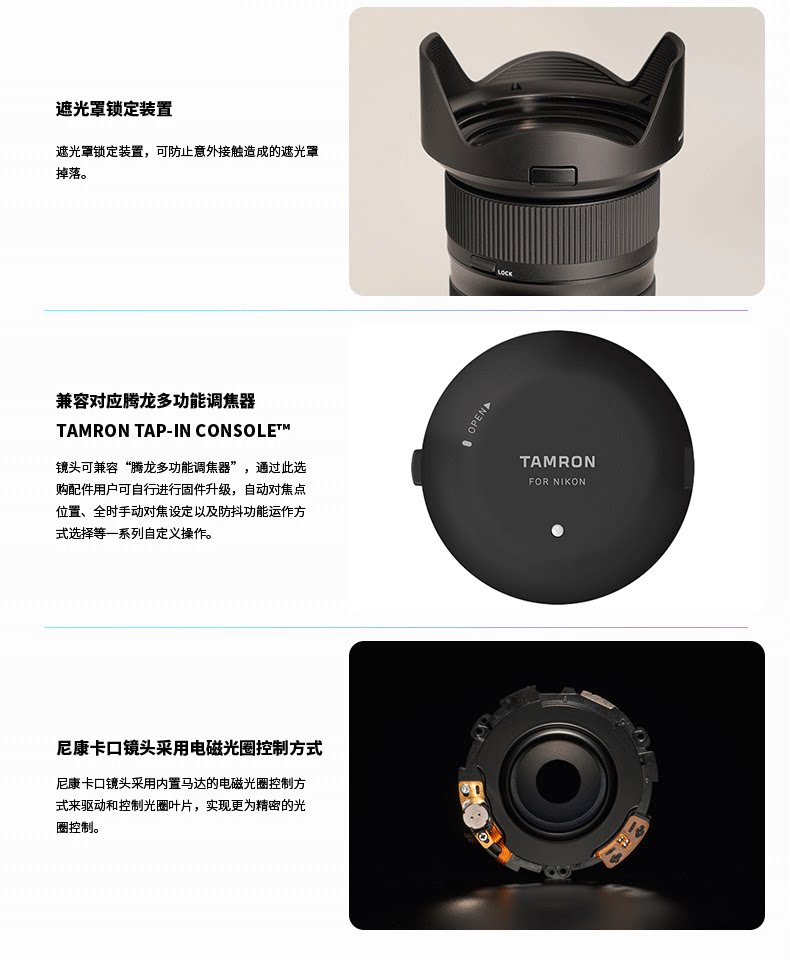 遮光罩锁定装置

遮光罩锁定装置，可防止意外接触造成的遮光罩掉落。

LOCK

兼容对应腾龙多功能调焦器
TAMRON TAP-IN CONSOLE™

镜头可兼容“腾龙多功能调焦器”，通过此选购配件用户可自行进行固件升级，自动对焦点位置、全时手动对焦设定以及防抖功能运作方式选择等一系列自定义操作。

OPEN
TAMRON
FOR NIKON

尼康卡口镜头采用电磁光圈控制方式

尼康卡口镜头采用内置马达的电磁光圈控制方式来驱动和控制光圈叶片，实现更为精密的光圈控制。