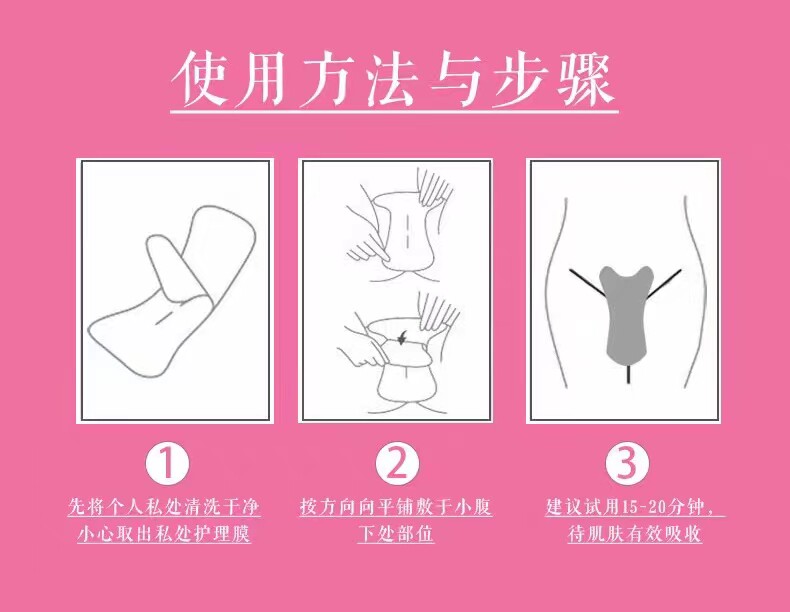 使用方法与步骤

1

先将个人私处清洗干净
小心取出私处护理膜

2

按方向向平铺敷于小腹
下处部位

3

建议试用15-20分钟，
待肌肤有效吸收