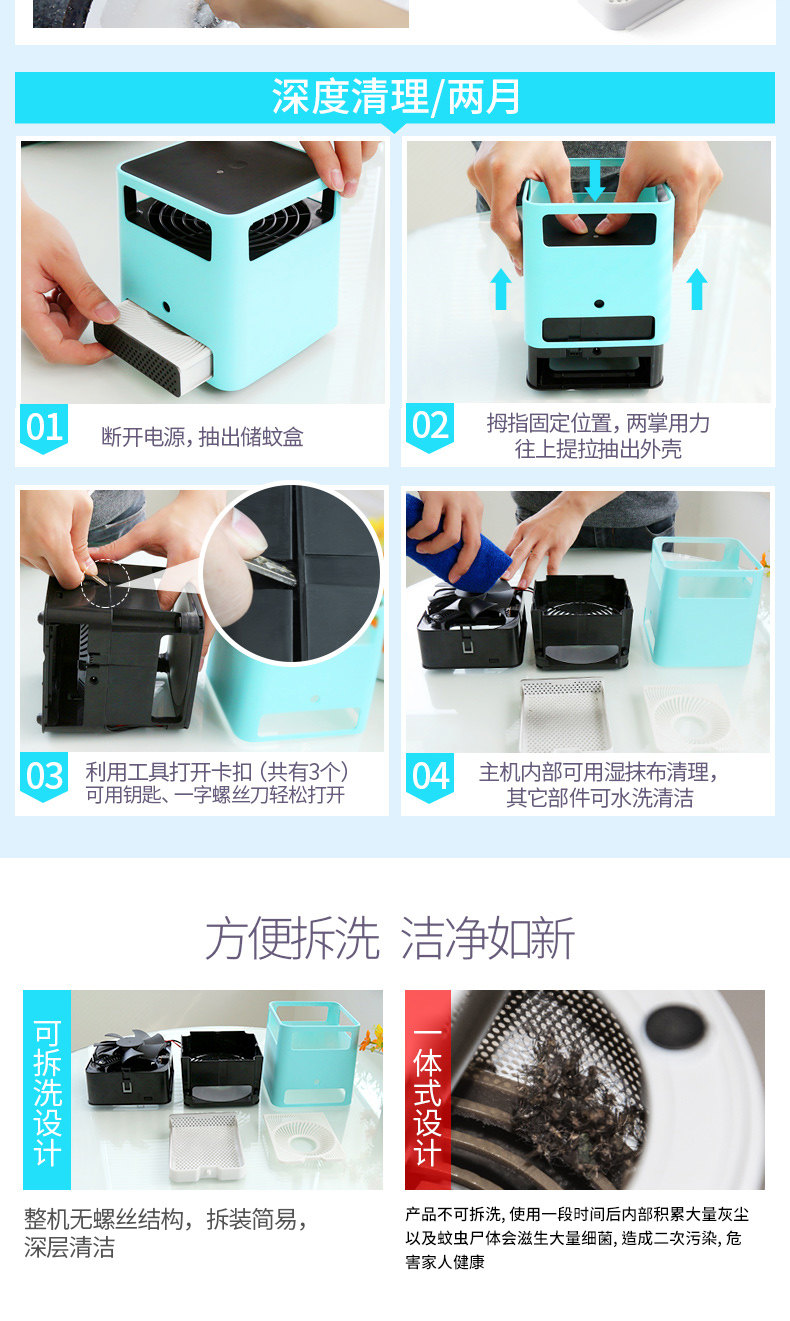 深度清理/两月

01 断开电源，抽出储蚊盒

02 拇指固定位置，两掌用力往上提拉抽出外壳

03 利用工具打开卡扣（共有3个）可用钥匙、一字螺丝刀轻松打开

04 主机内部可用湿抹布清理，其它部件可水洗清洁

方便拆洗 洁净如新

可拆洗设计

整机无螺丝结构，拆装简易，深层清洁

一体式设计

产品不可拆洗，使用一段时间后内部积累大量灰尘以及蚊虫尸体会滋生大量细菌，造成二次污染，危害家人健康