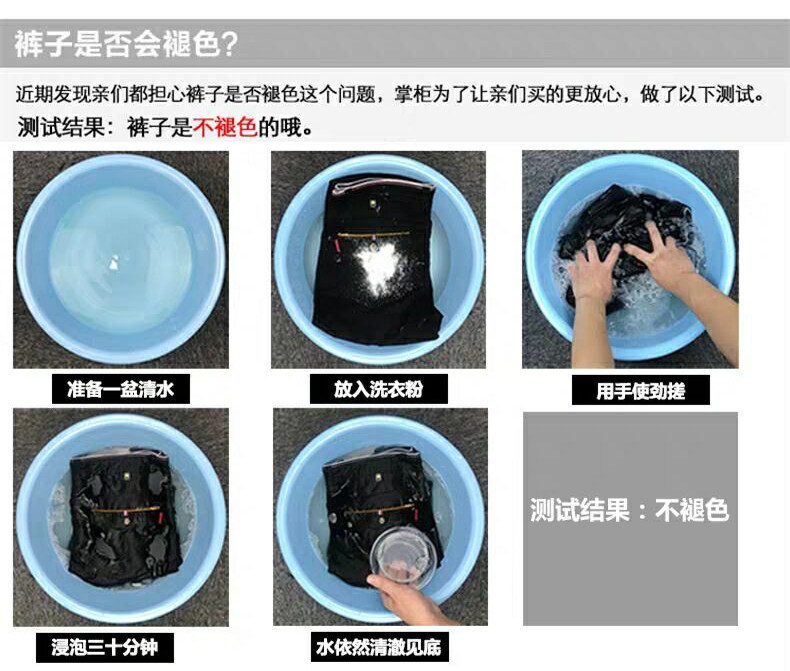 裤子是否会褪色?

近期发现亲们都担心裤子是否褪色这个问题，掌柜为了让亲们买的更放心，做了以下测试。

测试结果：裤子是不褪色的哦。

准备一盆清水

放入洗衣粉

用手使劲搓

浸泡三十分钟

水依然清澈见底

测试结果：不褪色