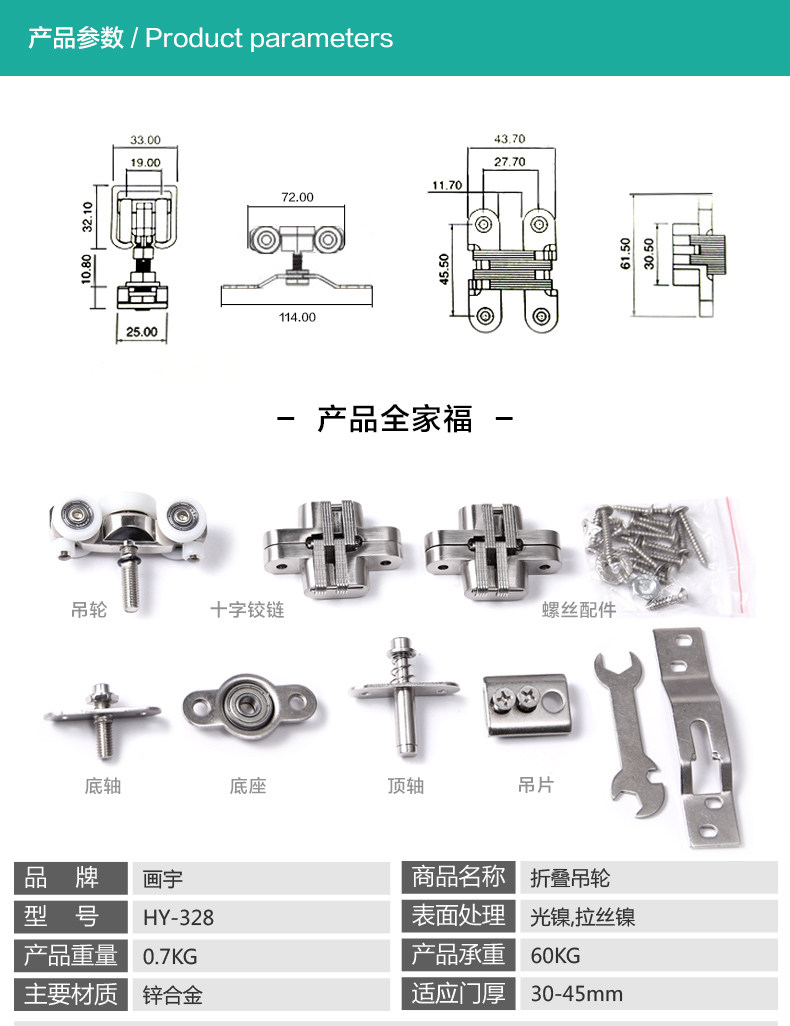 产品参数 / Product parameters

33.00
19.00
32.10
10.80
25.00

72.00
114.00

43.70
27.70
11.70
45.50

61.50
30.50

– 产品全家福 –

吊轮
十字铰链
螺丝配件
底轴
底座
顶轴
吊片

| 品　牌 | 画宇 | 商品名称 | 折叠吊轮 |
|---|---|---|---|
| 型　号 | HY-328 | 表面处理 | 光镍,拉丝镍 |
| 产品重量 | 0.7KG | 产品承重 | 60KG |
| 主要材质 | 锌合金 | 适应门厚 | 30-45mm |