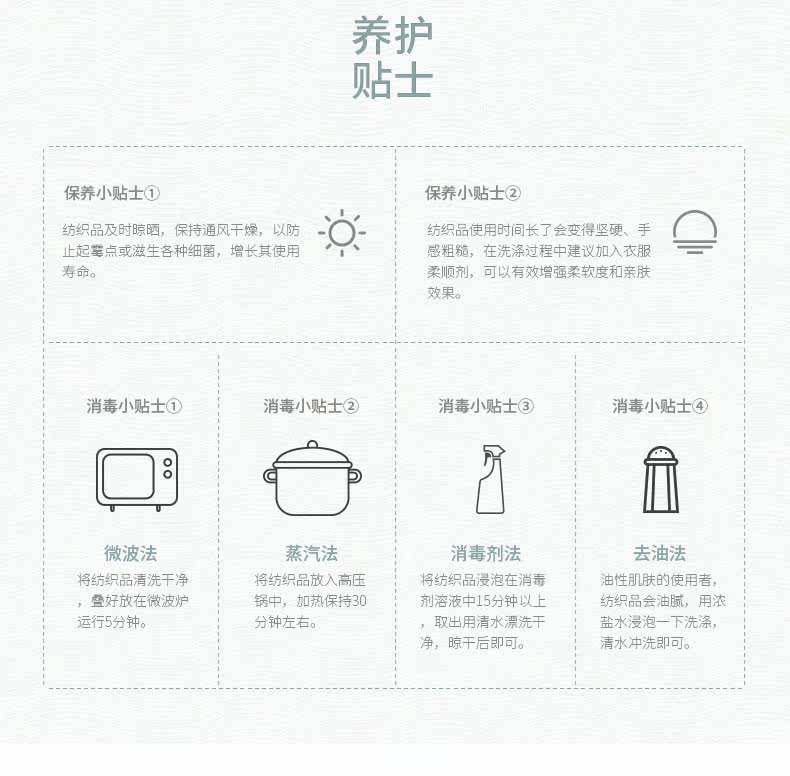 养护
贴士

保养小贴士①

纺织品及时晾晒，保持通风干燥，以防止起霉点或滋生各种细菌，增长其使用寿命。

保养小贴士②

纺织品使用时间长了会变得坚硬、手感粗糙，在洗涤过程中建议加入衣服柔顺剂，可以有效增强柔软度和亲肤效果。

消毒小贴士①

微波法

将纺织品清洗干净，叠好放在微波炉运行5分钟。

消毒小贴士②

蒸汽法

将纺织品放入高压锅中，加热保持30分钟左右。

消毒小贴士③

消毒剂法

将纺织品浸泡在消毒剂溶液中15分钟以上，取出用清水漂洗干净，晾干后即可。

消毒小贴士④

去油法

油性肌肤的使用者，纺织品会油腻，用浓盐水浸泡一下洗涤，清水冲洗即可。