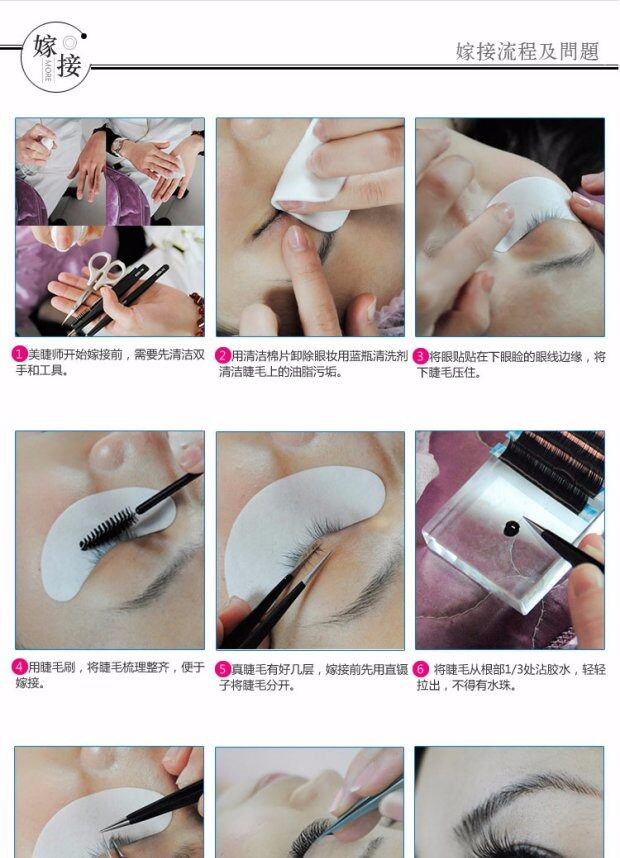 嫁接 MORE

嫁接流程及問題

1 美睫师开始嫁接前，需要先清洁双手和工具。

2 用清洁棉片卸除眼妆用蓝瓶清洗剂清洁睫毛上的油脂污垢。

3 将眼贴贴在下眼睑的眼线边缘，将下睫毛压住。

4 用睫毛刷，将睫毛梳理整齐，便于嫁接。

5 真睫毛有好几层，嫁接前先用直镊子将睫毛分开。

6 将睫毛从根部1/3处沾胶水，轻轻拉出，不得有水珠。