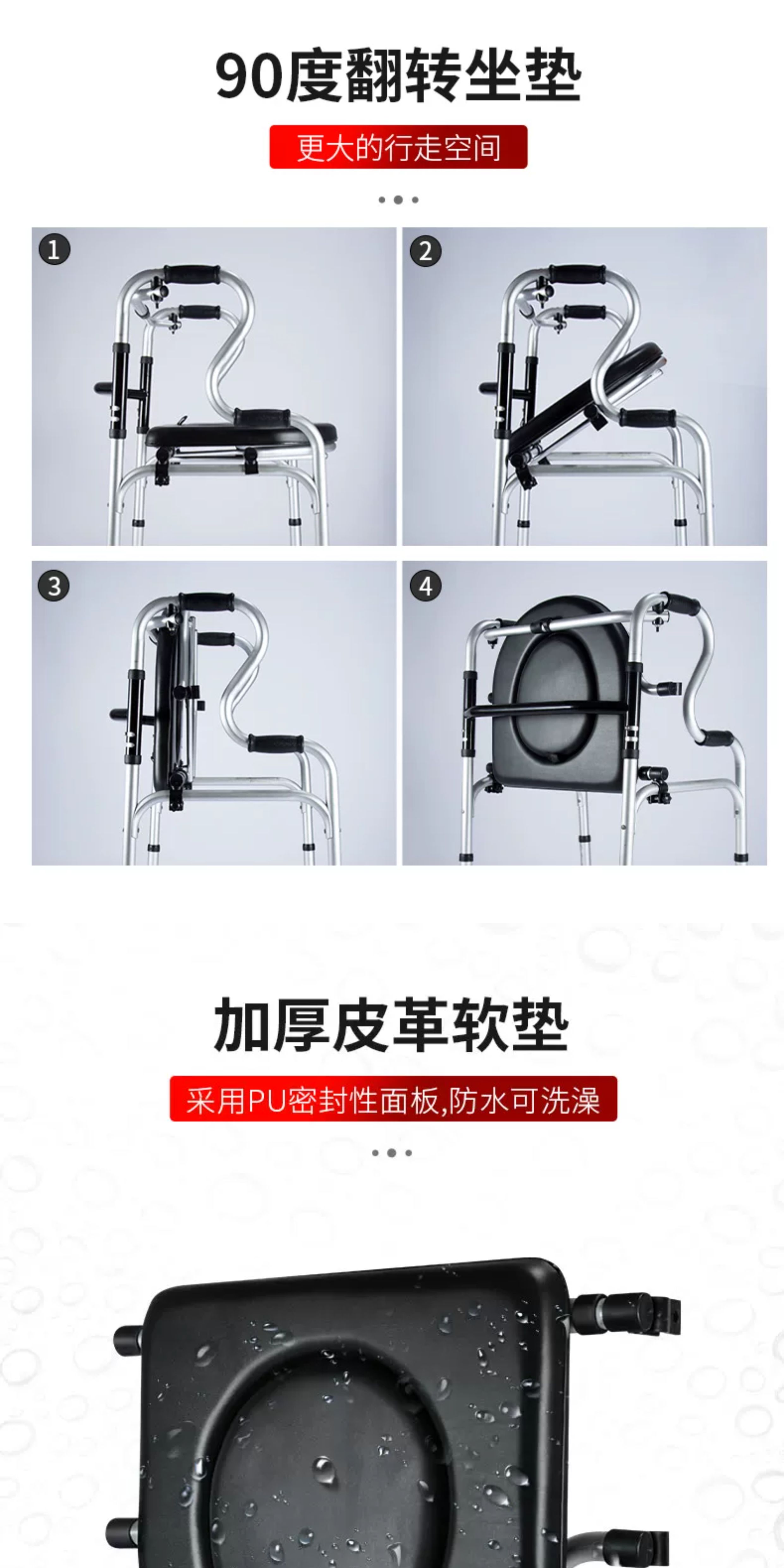 90度翻转坐垫

更大的行走空间

1

2

3

4

加厚皮革软垫

采用PU密封性面板,防水可洗澡