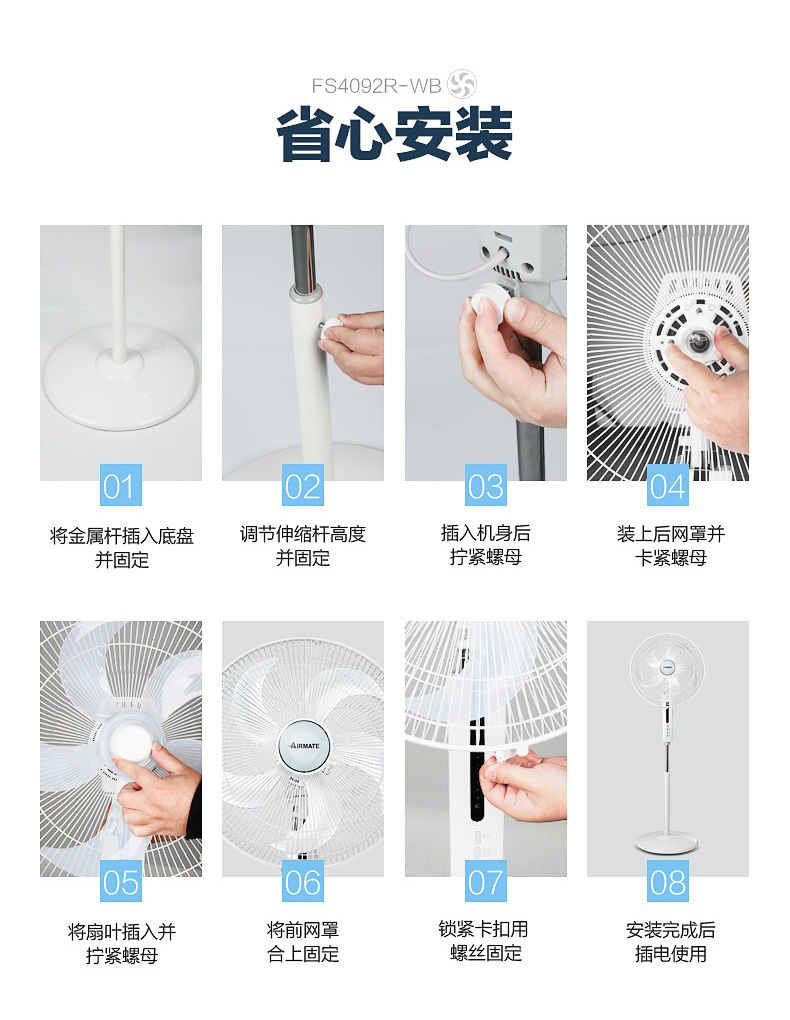 FS4092R-WB

省心安装

01
将金属杆插入底盘并固定

02
调节伸缩杆高度并固定

03
插入机身后拧紧螺母

04
装上后网罩并卡紧螺母

05
将扇叶插入并拧紧螺母

AIRMATE
06
将前网罩合上固定

07
锁紧卡扣用螺丝固定

08
安装完成后插电使用