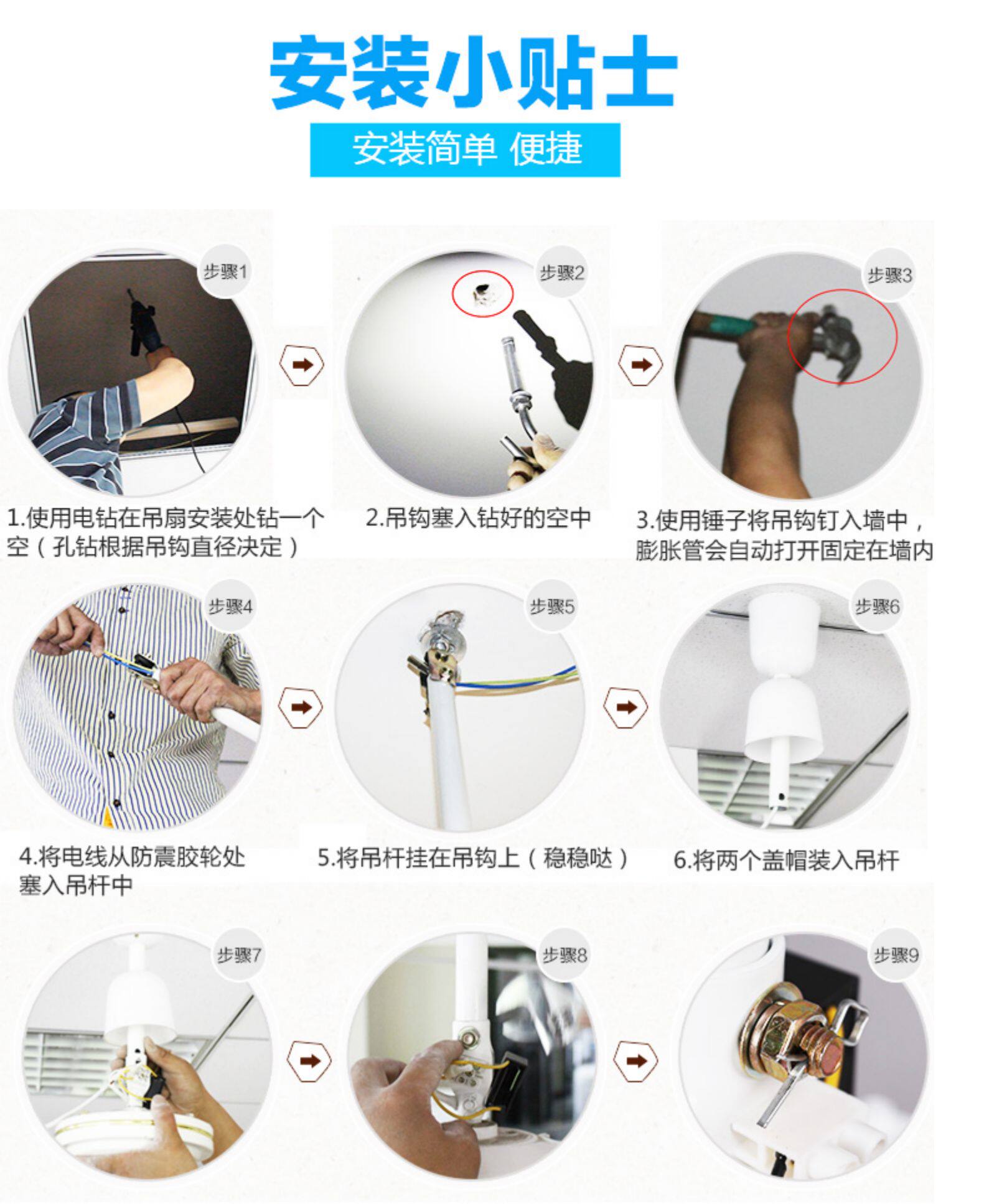 安装小贴士

安装简单 便捷

步骤1

步骤2

步骤3

1.使用电钻在吊扇安装处钻一个空（孔钻根据吊钩直径决定）

2.吊钩塞入钻好的空中

3.使用锤子将吊钩钉入墙中，膨胀管会自动打开固定在墙内

步骤4

步骤5

步骤6

4.将电线从防震胶轮处塞入吊杆中

5.将吊杆挂在吊钩上（稳稳哒）

6.将两个盖帽装入吊杆

步骤7

步骤8

步骤9