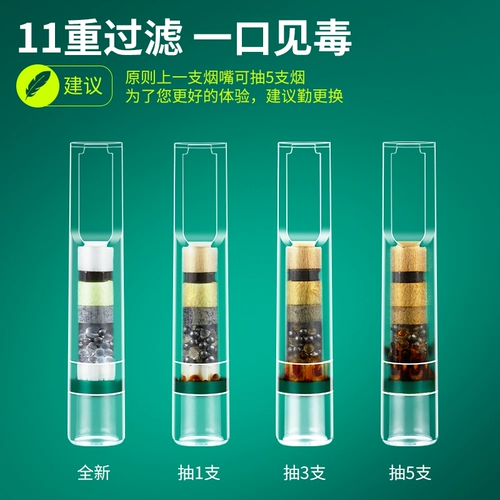 11重过滤 一口见毒

建议

原则上一支烟嘴可抽5支烟
为了您更好的体验，建议勤更换

全新

抽1支

抽3支

抽5支