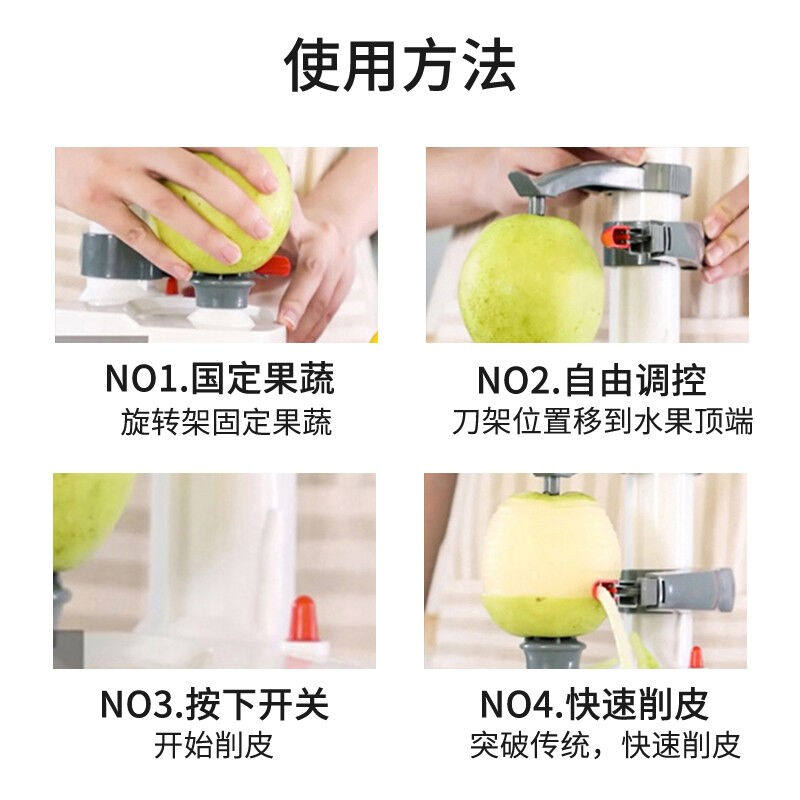 使用方法

NO1.固定果蔬
旋转架固定果蔬

NO2.自由调控
刀架位置移到水果顶端

NO3.按下开关
开始削皮

NO4.快速削皮
突破传统，快速削皮