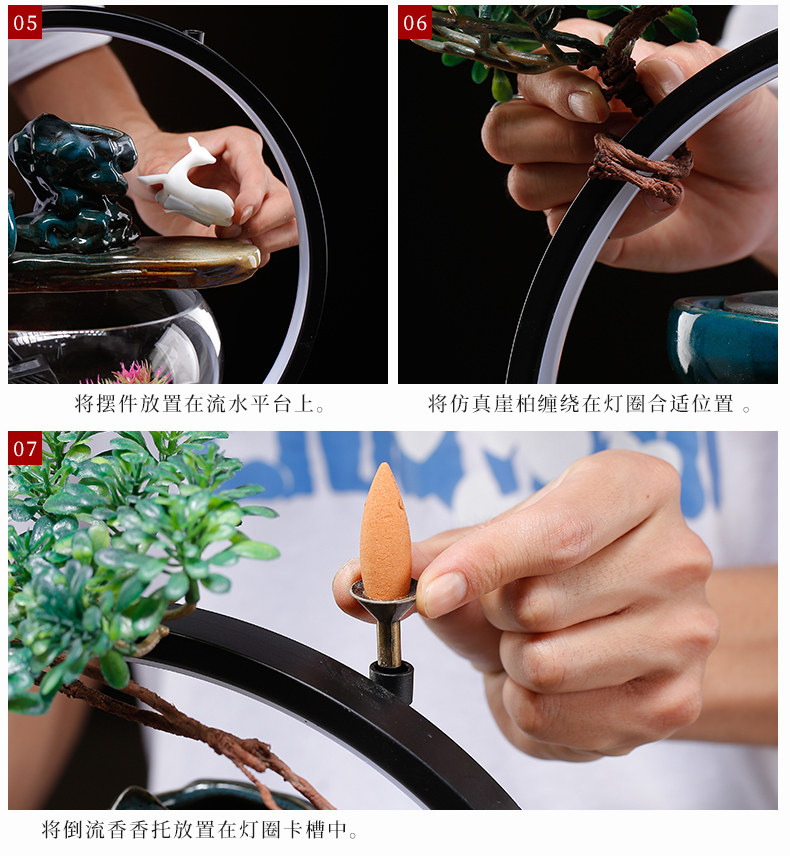 05

将摆件放置在流水平台上。

06

将仿真崖柏缠绕在灯圈合适位置 。

07

将倒流香香托放置在灯圈卡槽中。