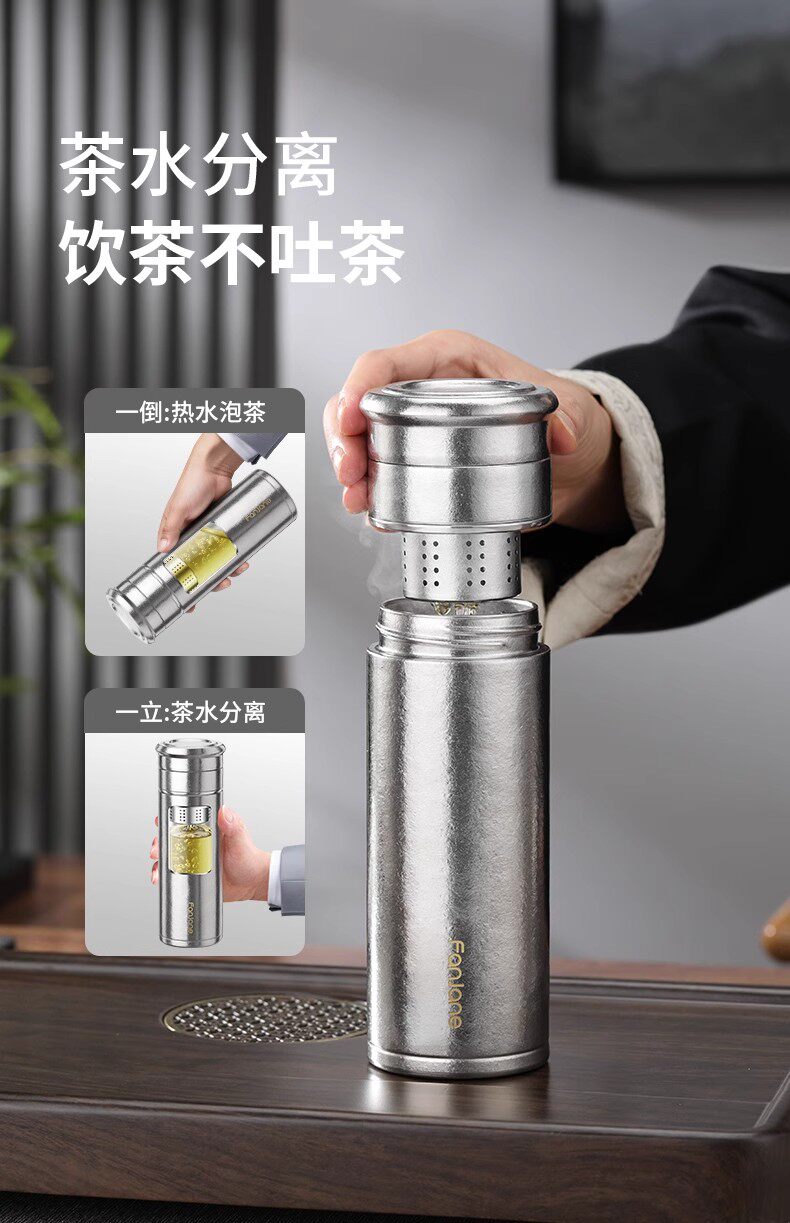 茶水分离
饮茶不吐茶

一倒:热水泡茶

Fenlane

一立:茶水分离

Fenlane

Fenlane