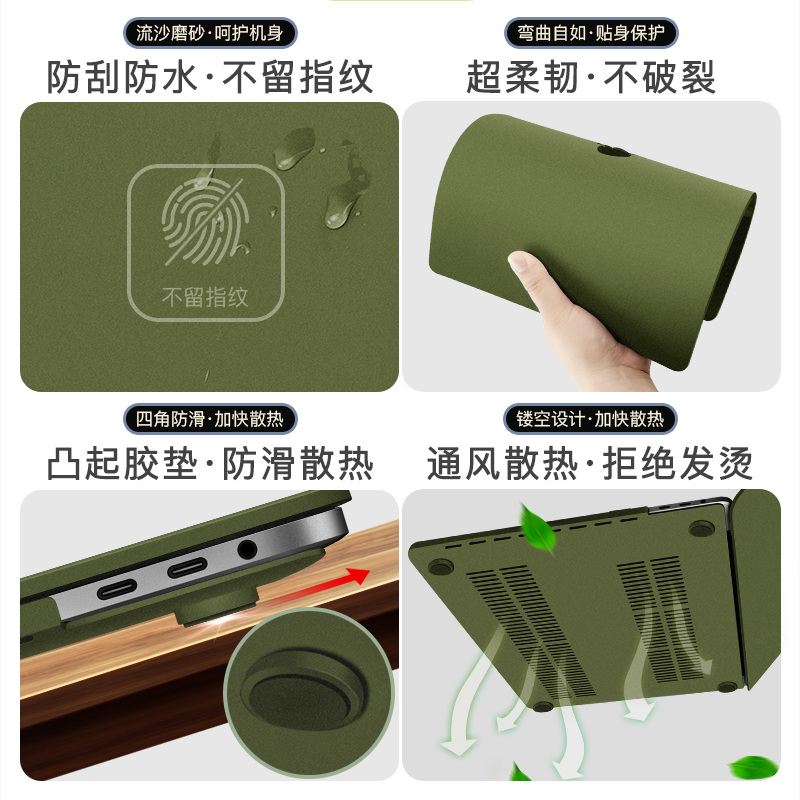 流沙磨砂·呵护机身
防刮防水·不留指纹

不留指纹

弯曲自如·贴身保护
超柔韧·不破裂

四角防滑·加快散热
凸起胶垫·防滑散热

镂空设计·加快散热
通风散热·拒绝发烫