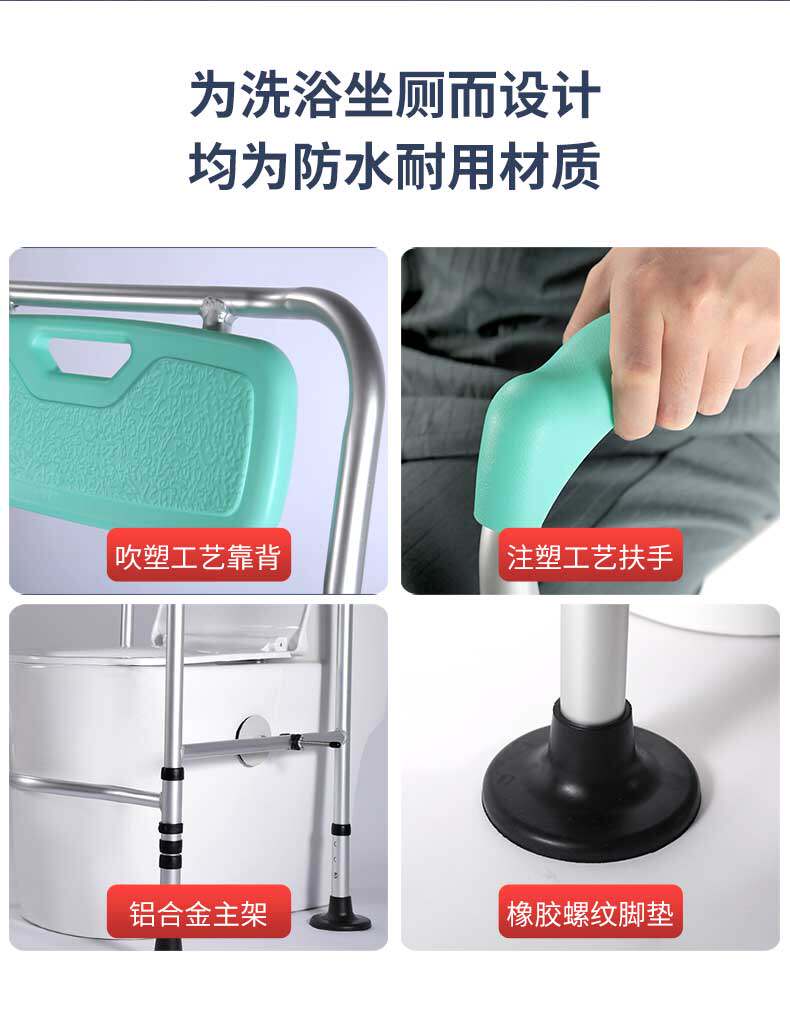 为洗浴坐厕而设计
均为防水耐用材质

吹塑工艺靠背

注塑工艺扶手

铝合金主架

橡胶螺纹脚垫