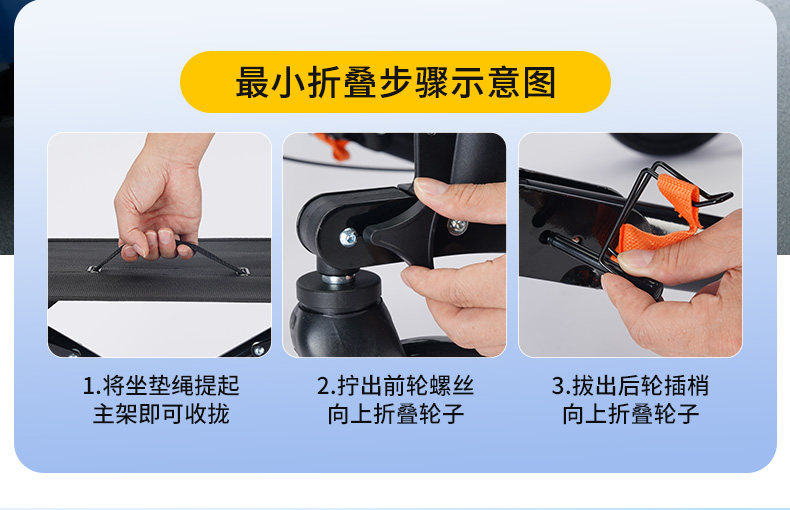 最小折叠步骤示意图

1.将坐垫绳提起
主架即可收拢

2.拧出前轮螺丝
向上折叠轮子

3.拔出后轮插梢
向上折叠轮子