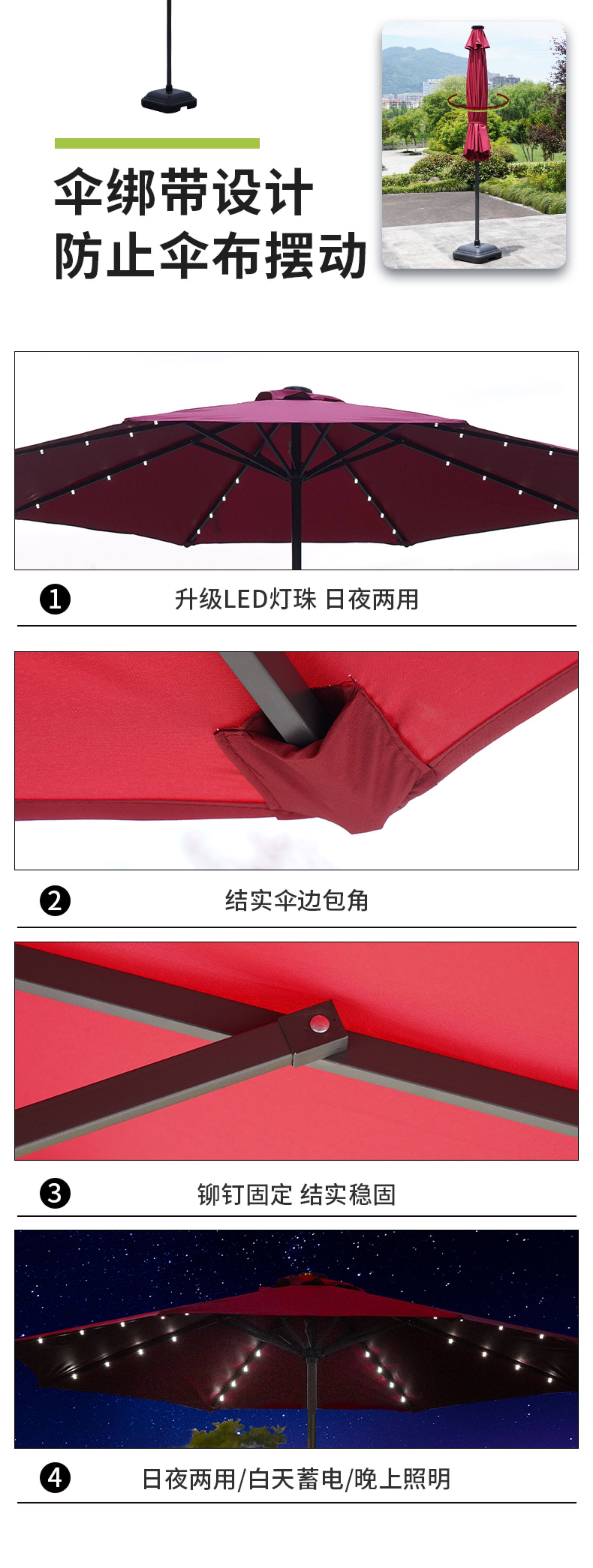 伞绑带设计
防止伞布摆动

❶ 升级LED灯珠 日夜两用

❷ 结实伞边包角

❸ 铆钉固定 结实稳固

❹ 日夜两用/白天蓄电/晚上照明