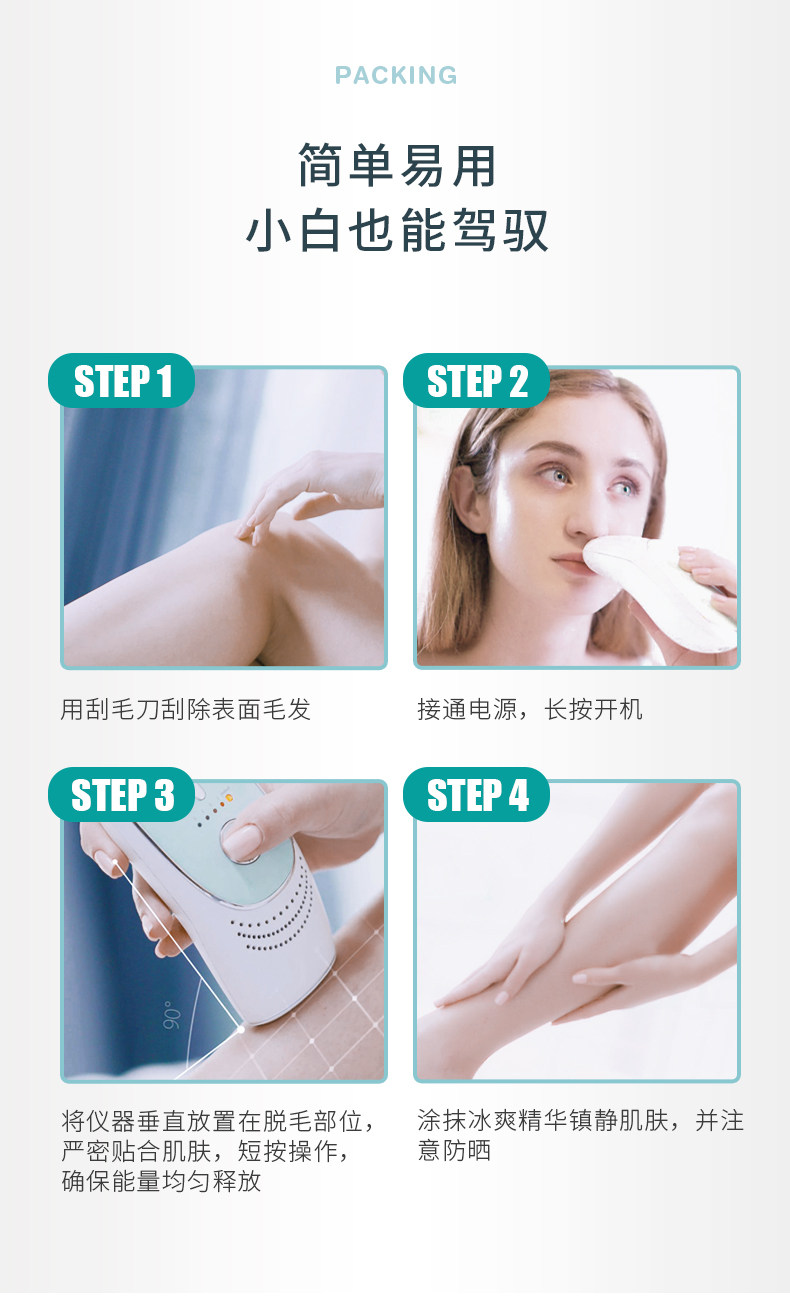 PACKING

简单易用
小白也能驾驭

STEP 1

用刮毛刀刮除表面毛发

STEP 2

接通电源，长按开机

STEP 3

90°

将仪器垂直放置在脱毛部位，严密贴合肌肤，短按操作，确保能量均匀释放

STEP 4

涂抹冰爽精华镇静肌肤，并注意防晒