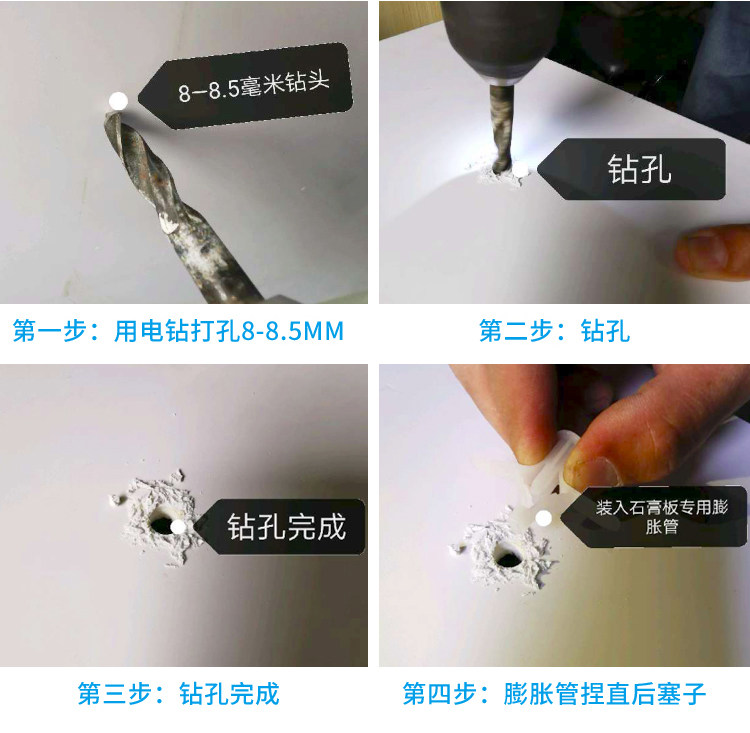 8-8.5毫米钻头

第一步：用电钻打孔8-8.5MM

钻孔

第二步：钻孔

钻孔完成

第三步：钻孔完成

装入石膏板专用膨胀管

第四步：膨胀管捏直后塞子