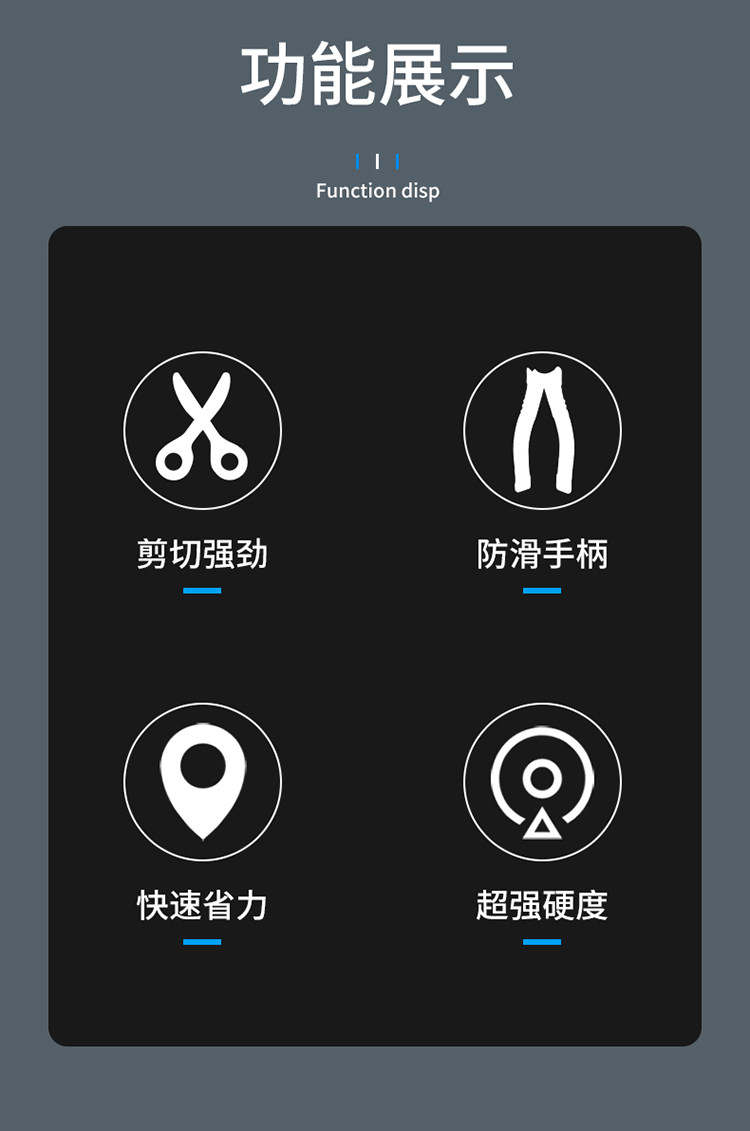 功能展示

Function disp

剪切强劲

防滑手柄

快速省力

超强硬度